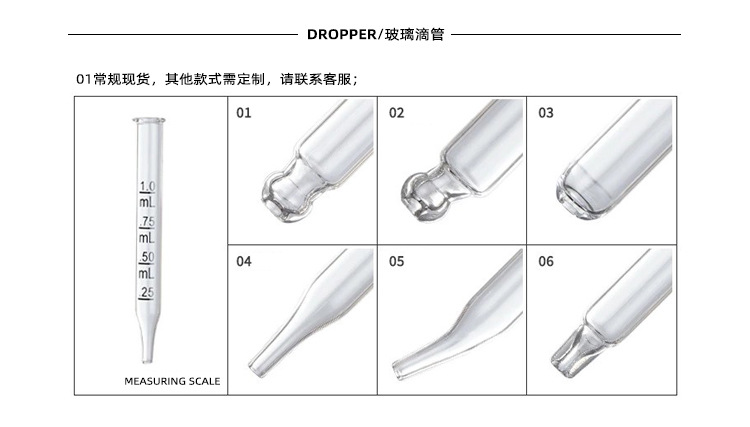 DROPPER/玻璃滴管

01常规现货，其他款式需定制，请联系客服；

1.0
mL
.75
mL
.50
mL
.25

MEASURING SCALE

01

02

03

04

05

06