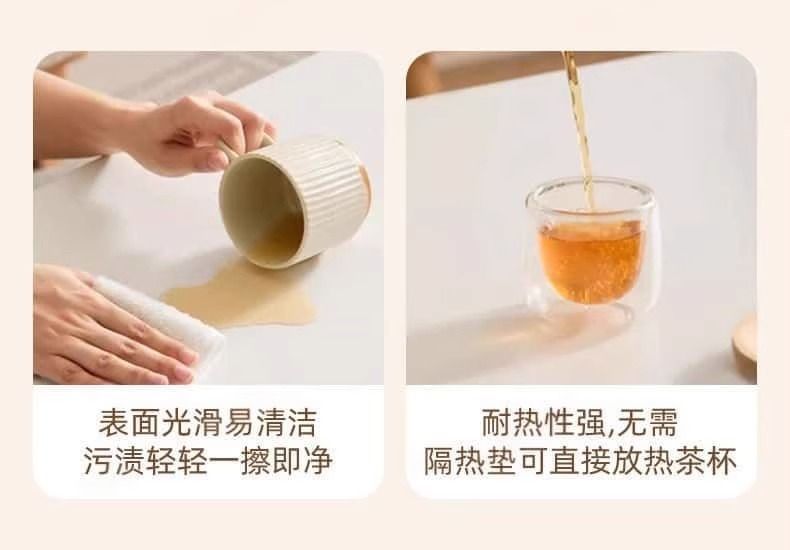 表面光滑易清洁
污渍轻轻一擦即净

耐热性强,无需
隔热垫可直接放热茶杯