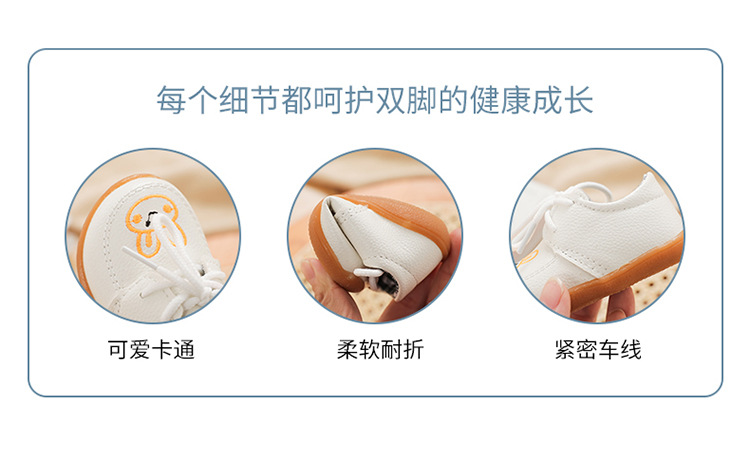 每个细节都呵护双脚的健康成长

可爱卡通

柔软耐折

紧密车线