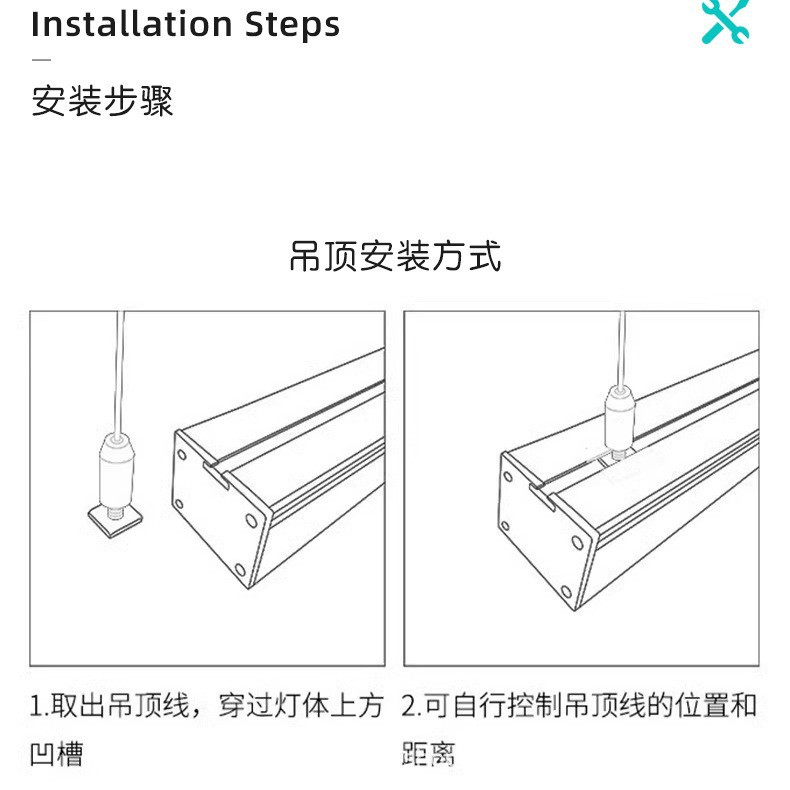 Installation Steps

安装步骤

吊顶安装方式

1.取出吊顶线，穿过灯体上方凹槽

2.可自行控制吊顶线的位置和距离