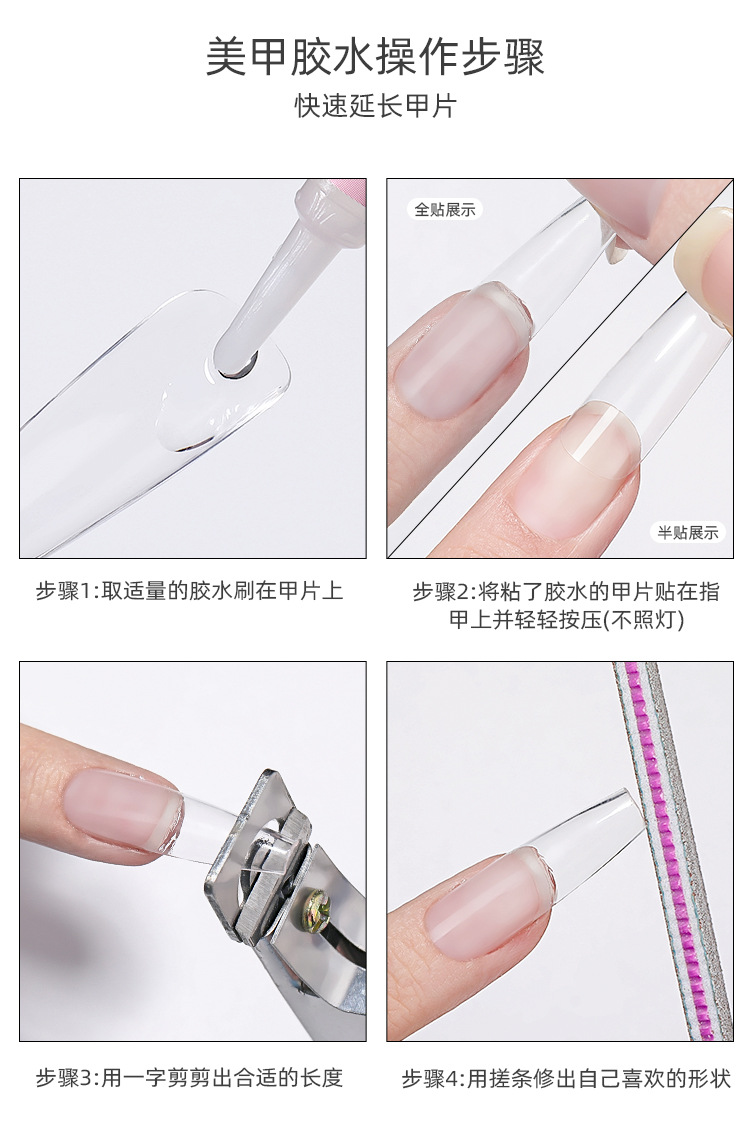 美甲胶水操作步骤
快速延长甲片

全贴展示

半贴展示

步骤1:取适量的胶水刷在甲片上

步骤2:将粘了胶水的甲片贴在指甲上并轻轻按压(不照灯)

步骤3:用一字剪剪出合适的长度

步骤4:用搓条修出自己喜欢的形状