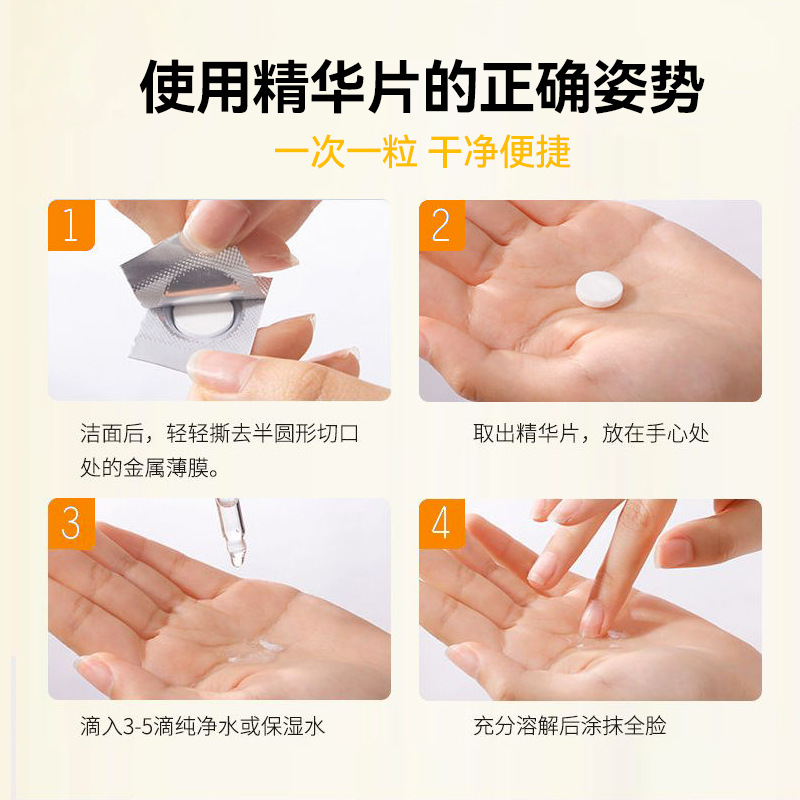 使用精华片的正确姿势

一次一粒 干净便捷

1

洁面后，轻轻撕去半圆形切口处的金属薄膜。

2

取出精华片，放在手心处

3

滴入3-5滴纯净水或保湿水

4

充分溶解后涂抹全脸