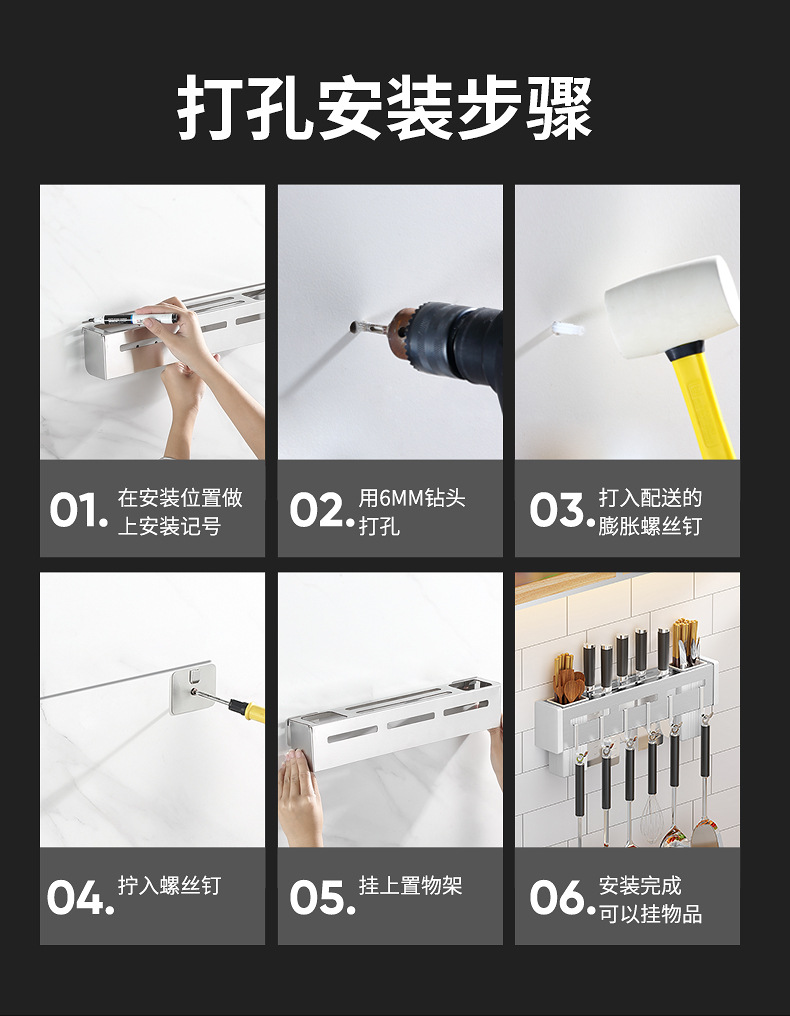 打孔安装步骤

01. 在安装位置做上安装记号

02. 用6MM钻头打孔

03. 打入配送的膨胀螺丝钉

04. 拧入螺丝钉

05. 挂上置物架

06. 安装完成可以挂物品