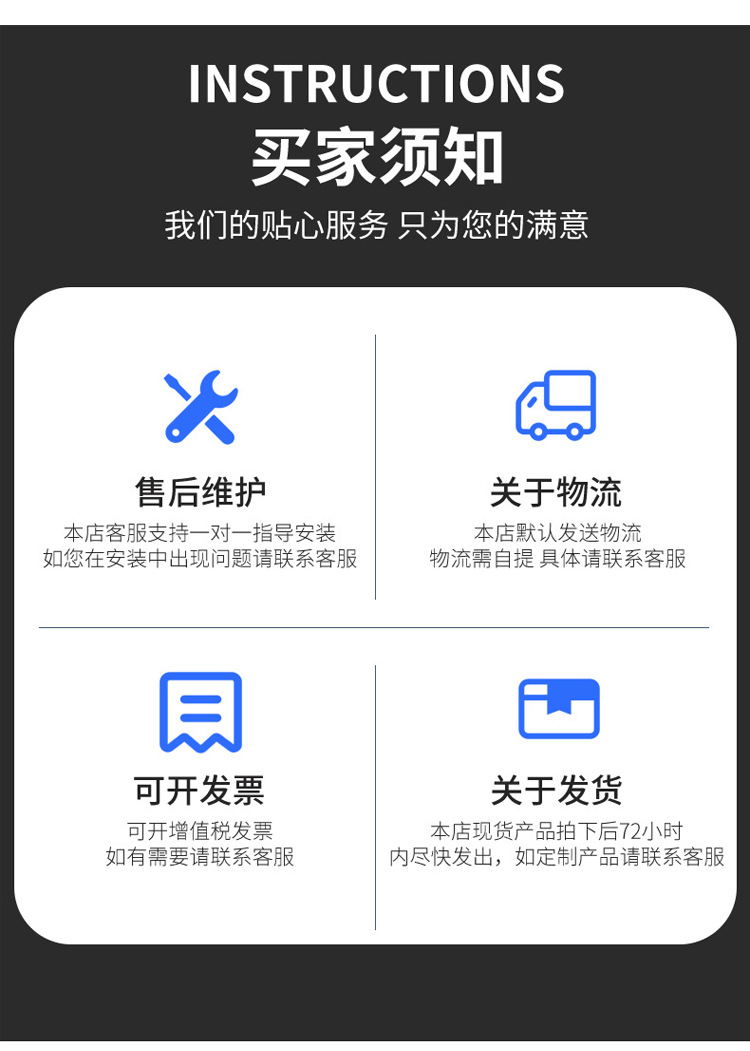 INSTRUCTIONS
买家须知
我们的贴心服务 只为您的满意

售后维护
本店客服支持一对一指导安装
如您在安装中出现问题请联系客服

关于物流
本店默认发送物流
物流需自提 具体请联系客服

可开发票
可开增值税发票
如有需要请联系客服

关于发货
本店现货产品拍下后72小时
内尽快发出，如定制产品请联系客服