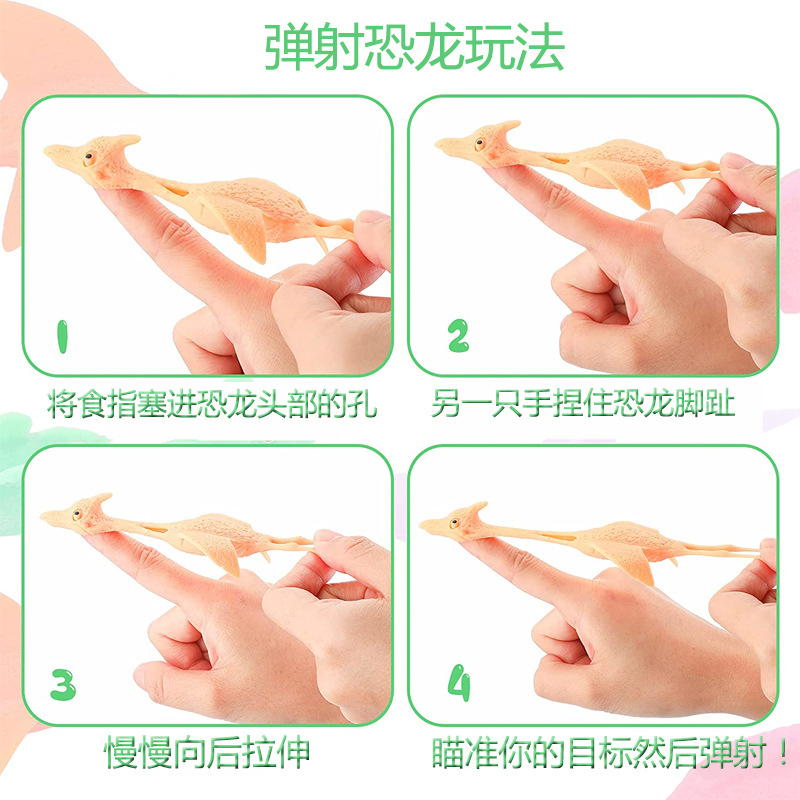 弹射恐龙玩法

1

将食指塞进恐龙头部的孔

2

另一只手捏住恐龙脚趾

3

慢慢向后拉伸

4

瞄准你的目标然后弹射！