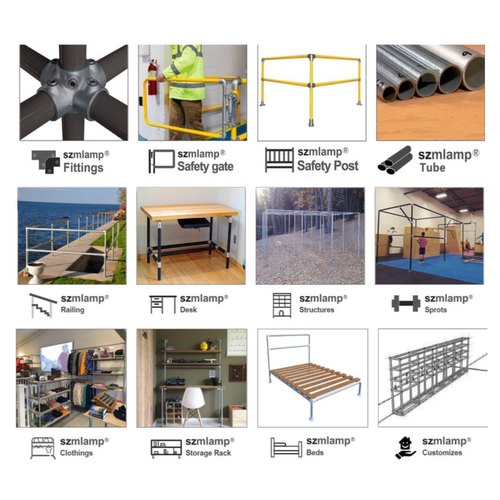 szmlamp®
Fittings

szmlamp®
Safety gate

szmlamp®
Safety Post

szmlamp®
Tube

szmlamp®
Railing

szmlamp®
Desk

szmlamp®
Structures

szmlamp®
Sprots

szmlamp®
Clothings

szmlamp®
Storage Rack

szmlamp®
Beds

szmlamp®
Customizes