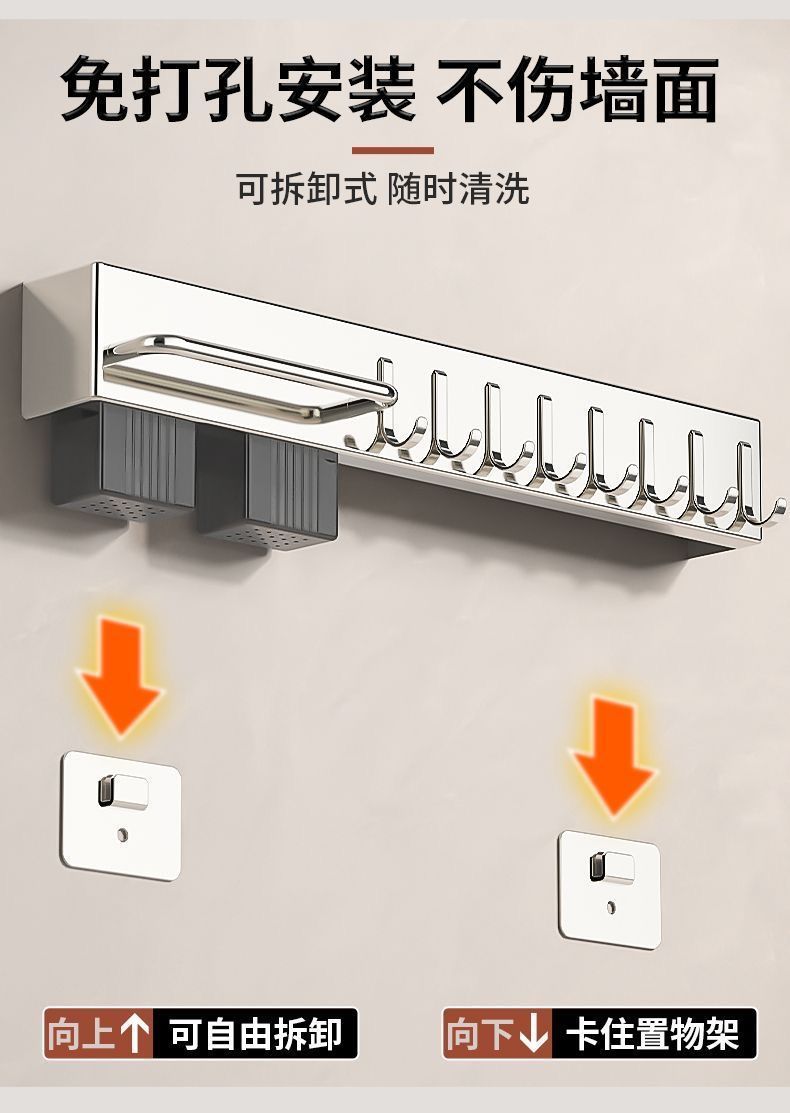 免打孔安装 不伤墙面

可拆卸式 随时清洗

向上↑ 可自由拆卸

向下↓ 卡住置物架