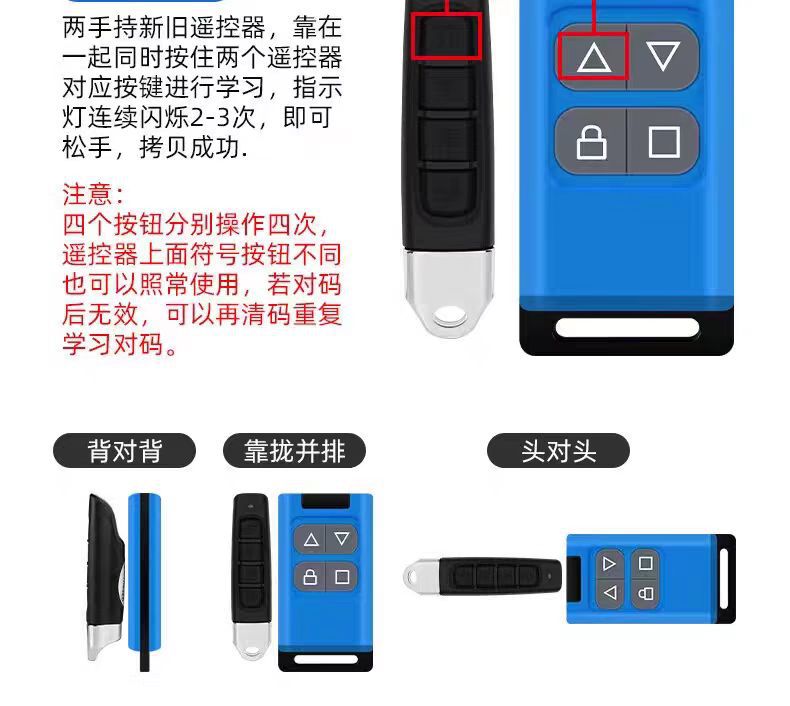 两手持新旧遥控器，靠在一起同时按住两个遥控器对应按键进行学习，指示灯连续闪烁2-3次，即可松手，拷贝成功.

注意：
四个按钮分别操作四次，遥控器上面符号按钮不同也可以照常使用，若对码后无效，可以再清码重复学习对码。

背对背

靠拢并排

头对头