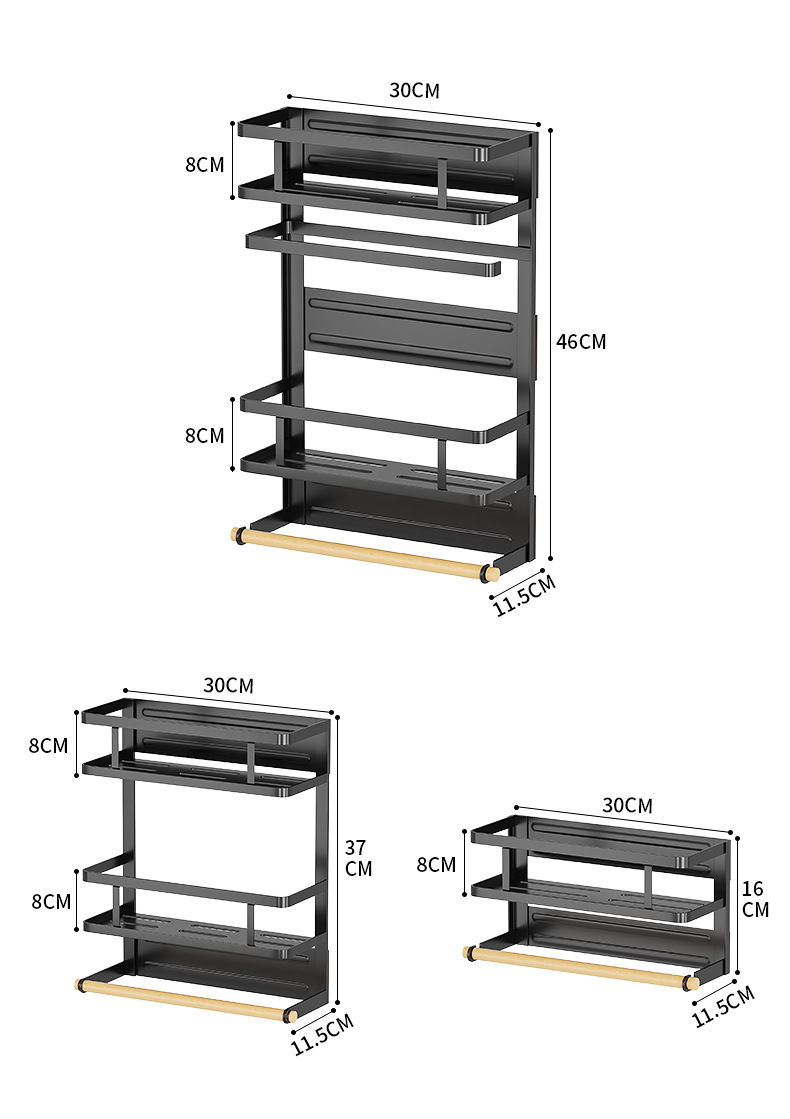 30CM
8CM
46CM
8CM
11.5CM

30CM
8CM
37 CM
8CM
11.5CM

30CM
8CM
16 CM
11.5CM