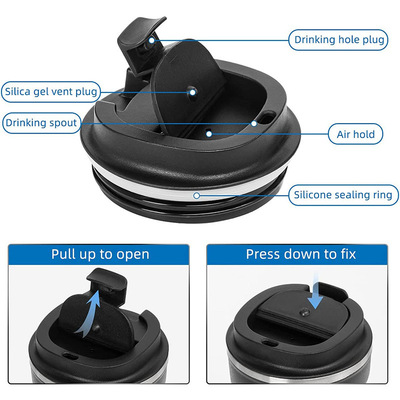 Drinking hole plug

Silica gel vent plug

Drinking spout

Air hold

Silicone sealing ring

Pull up to open

Press down to fix