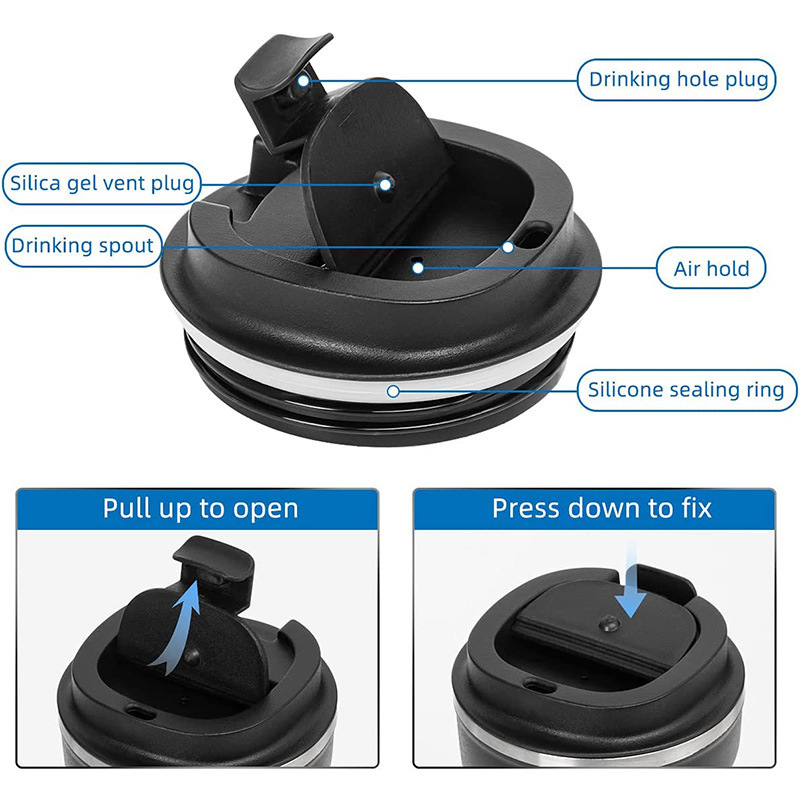 Drinking hole plug

Silica gel vent plug

Drinking spout

Air hold

Silicone sealing ring

Pull up to open

Press down to fix