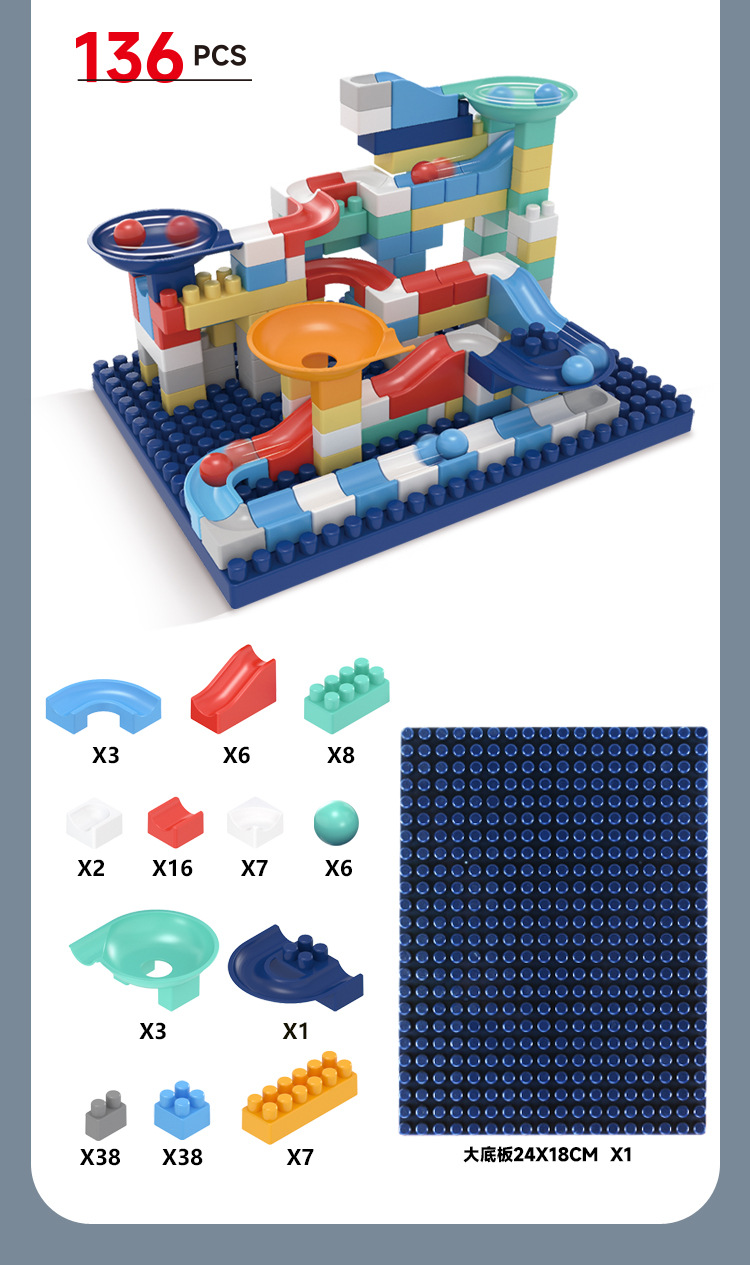 136 PCS

X3
X6
X8
X2
X16
X7
X6
X3
X1
X38
X38
X7

大底板24X18CM X1