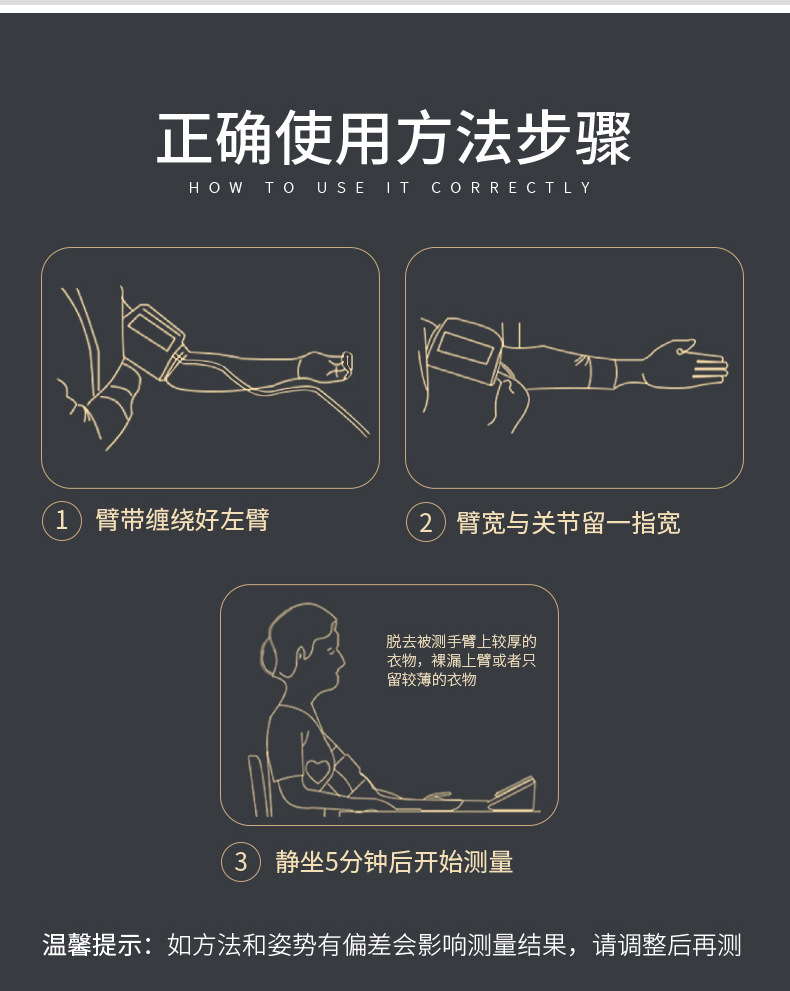 正确使用方法步骤

HOW TO USE IT CORRECTLY

1 臂带缠绕好左臂

2 臂宽与关节留一指宽

脱去被测手臂上较厚的衣物，裸漏上臂或者只留较薄的衣物

3 静坐5分钟后开始测量

温馨提示：如方法和姿势有偏差会影响测量结果，请调整后再测