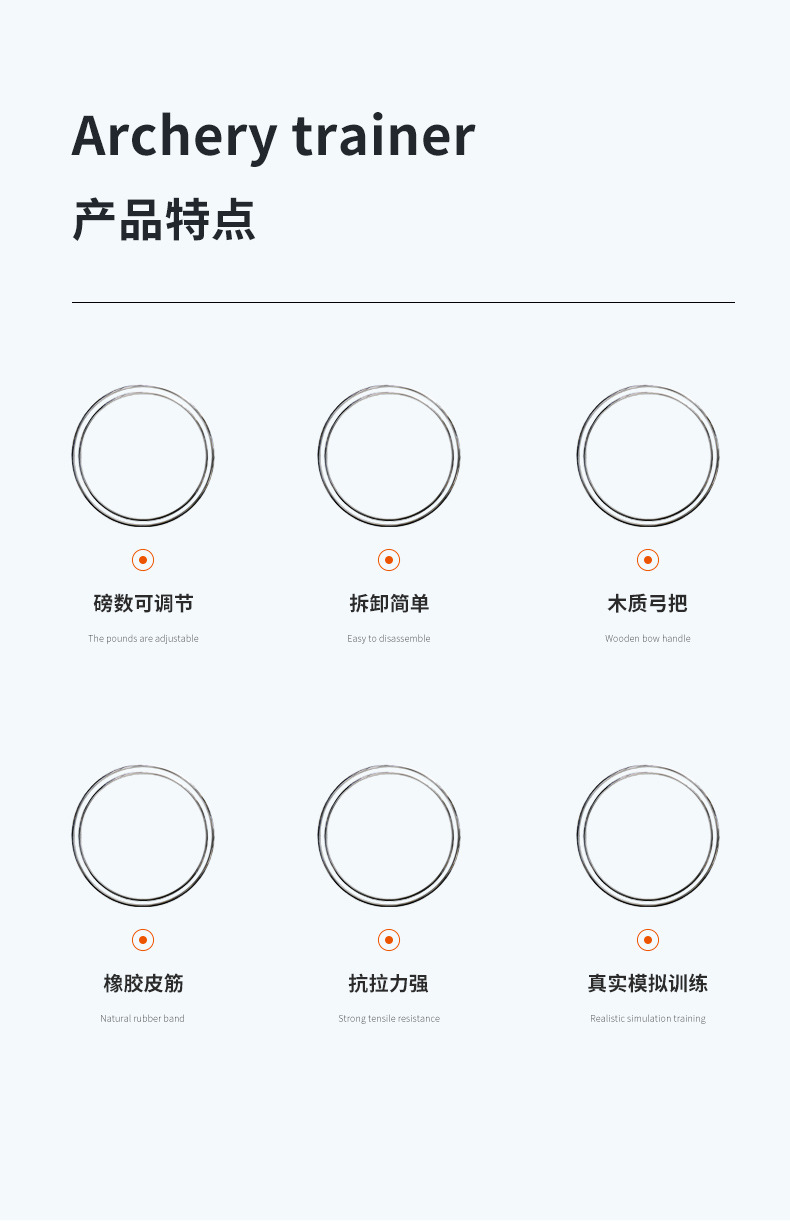 Archery trainer
产品特点

磅数可调节
The pounds are adjustable

拆卸简单
Easy to disassemble

木质弓把
Wooden bow handle

橡胶皮筋
Natural rubber band

抗拉力强
Strong tensile resistance

真实模拟训练
Realistic simulation training