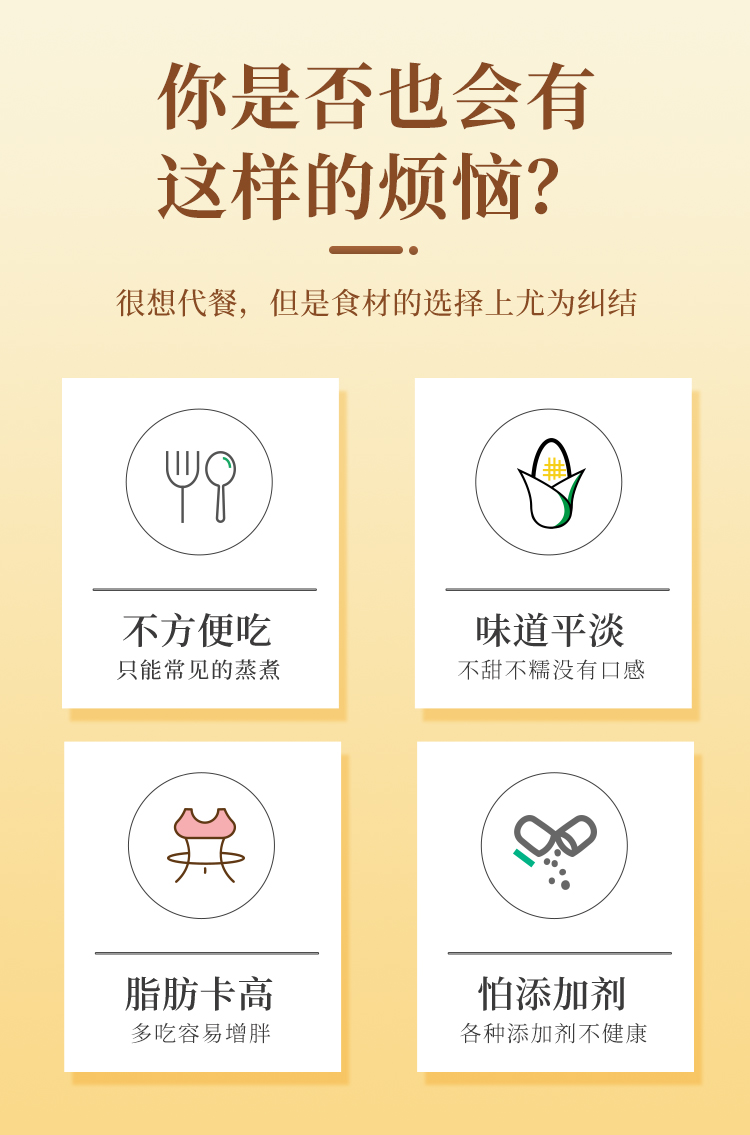 你是否也会有
这样的烦恼?

很想代餐，但是食材的选择上尤为纠结

不方便吃
只能常见的蒸煮

味道平淡
不甜不糯没有口感

脂肪卡高
多吃容易增胖

怕添加剂
各种添加剂不健康