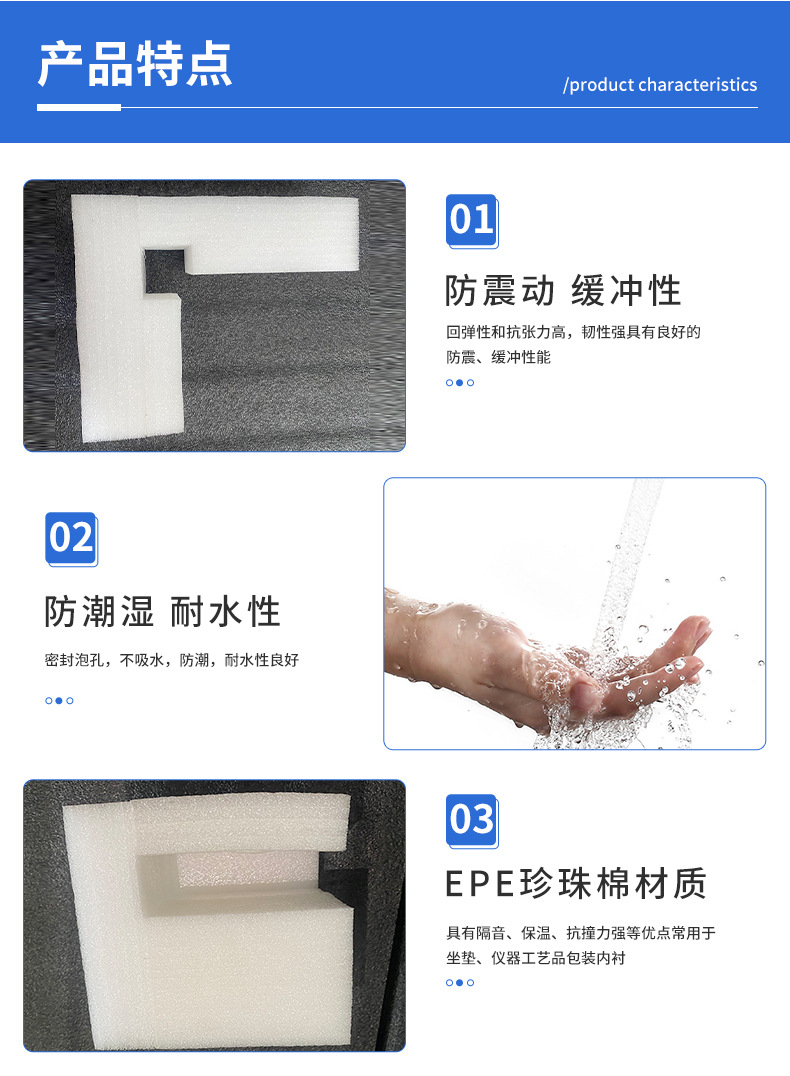 产品特点

/product characteristics

01

防震动 缓冲性

回弹性和抗张力高，韧性强具有良好的防震、缓冲性能

02

防潮湿 耐水性

密封泡孔，不吸水，防潮，耐水性良好

03

EPE珍珠棉材质

具有隔音、保温、抗撞力强等优点常用于坐垫、仪器工艺品包装内衬