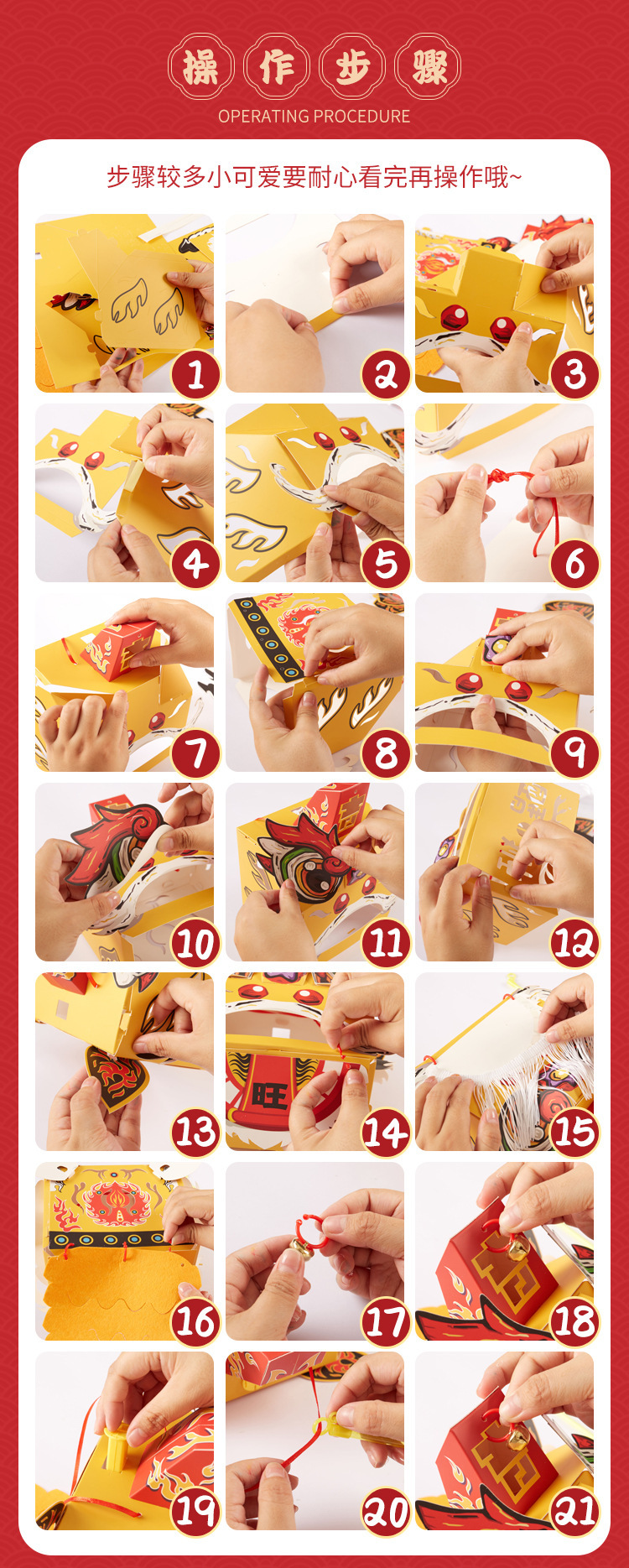 操作步骤
OPERATING PROCEDURE

步骤较多小可爱要耐心看完再操作哦~

1
2
3
4
5
6
7
8
9
10
11
12
13
旺
14
15
16
17
18
19
20
21