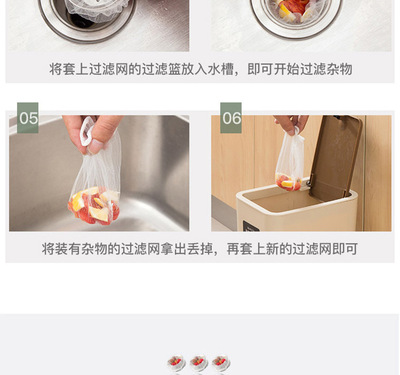 将套上过滤网的过滤篮放入水槽，即可开始过滤杂物

05

06

将装有杂物的过滤网拿出丢掉，再套上新的过滤网即可