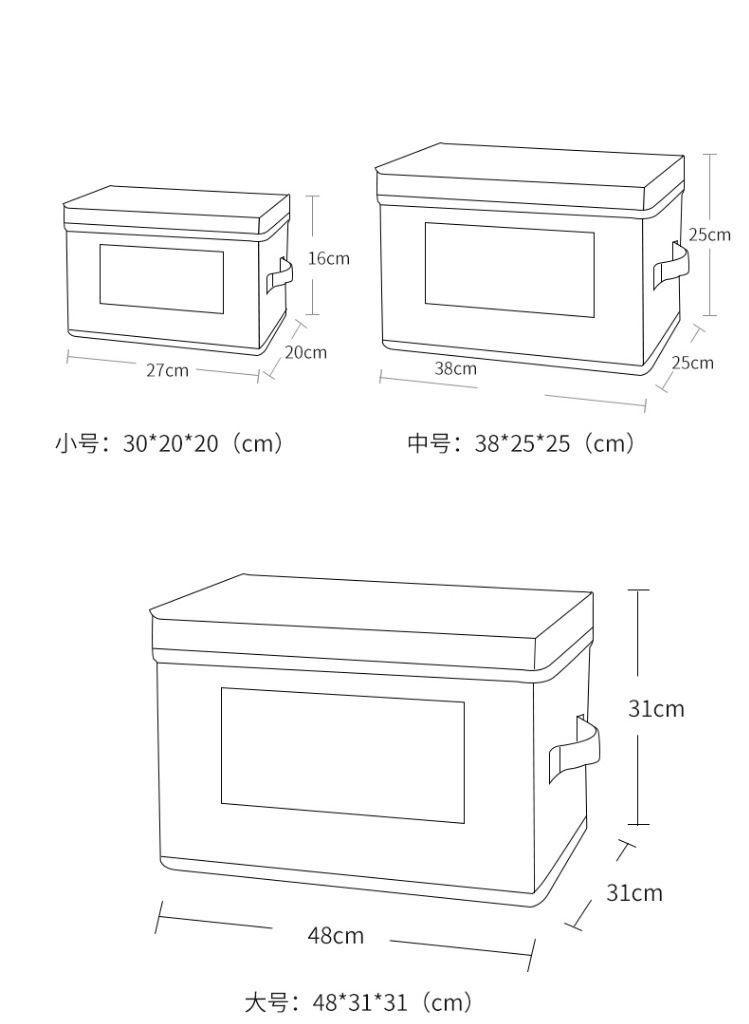 16cm
20cm
27cm

小号：30*20*20（cm）

25cm
25cm
38cm

中号：38*25*25（cm）

31cm
31cm
48cm

大号：48*31*31（cm）