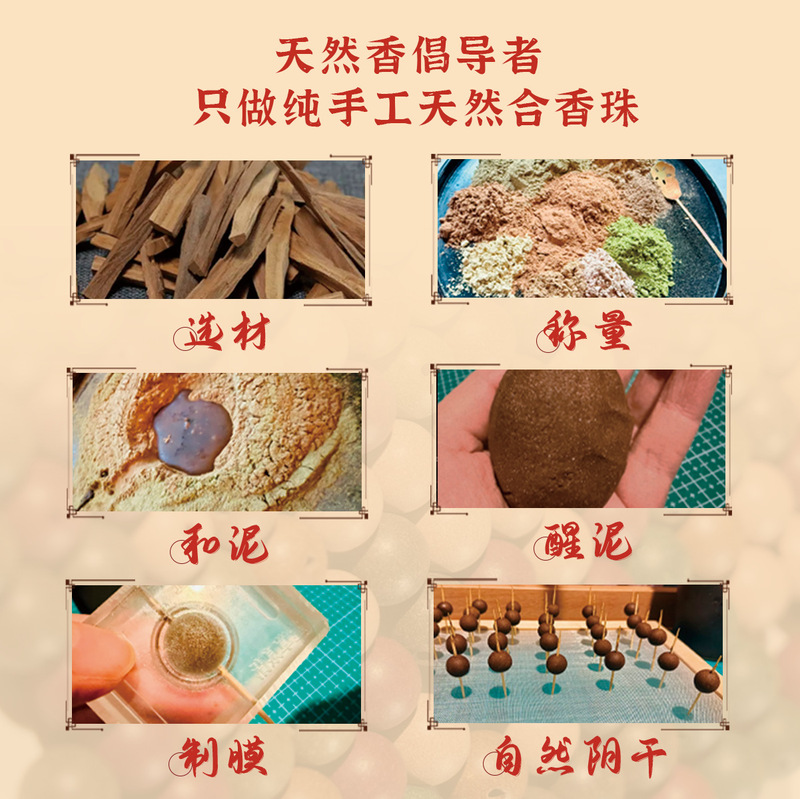 天然香倡导者
只做纯手工天然合香珠

选材

称量

和泥

醒泥

制膜

自然阴干