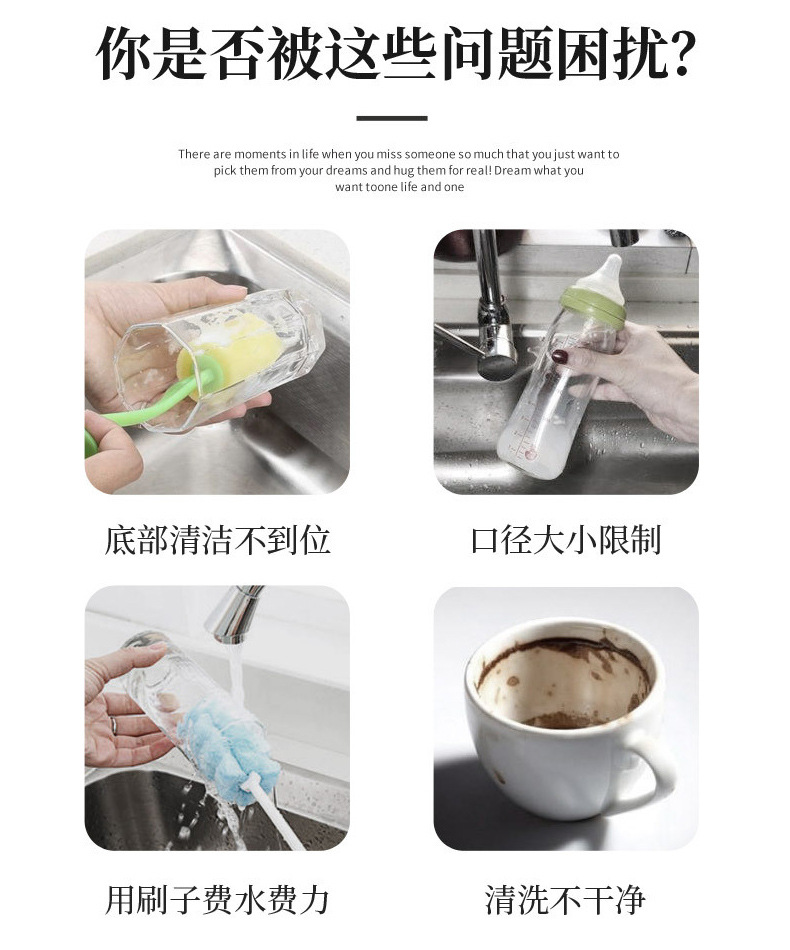 你是否被这些问题困扰?

There are moments in life when you miss someone so much that you just want to pick them from your dreams and hug them for real! Dream what you want toone life and one

底部清洁不到位

口径大小限制

用刷子费水费力

清洗不干净