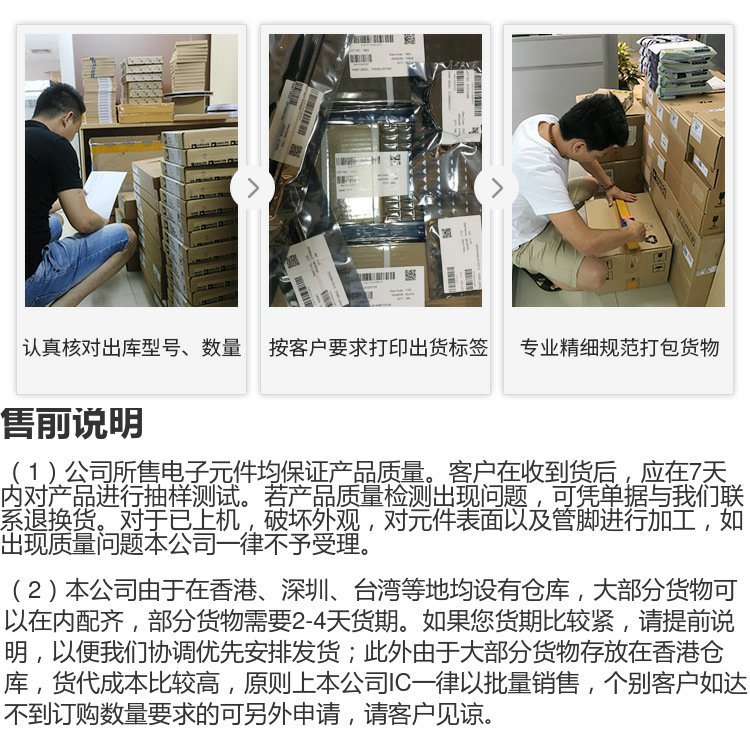 认真核对出库型号、数量

按客户要求打印出货标签

专业精细规范打包货物

售前说明

（1）公司所售电子元件均保证产品质量。客户在收到货后，应在7天内对产品进行抽样测试。若产品质量检测出现问题，可凭单据与我们联系退换货。对于已上机，破坏外观，对元件表面以及管脚进行加工，如出现质量问题本公司一律不予受理。

（2）本公司由于在香港、深圳、台湾等地均设有仓库，大部分货物可以在内配齐，部分货物需要2-4天货期。如果您货期比较紧，请提前说明，以便我们协调优先安排发货；此外由于大部分货物存放在香港仓库，货代成本比较高，原则上本公司IC一律以批量销售，个别客户如达不到订购数量要求的可另外申请，请客户见谅。