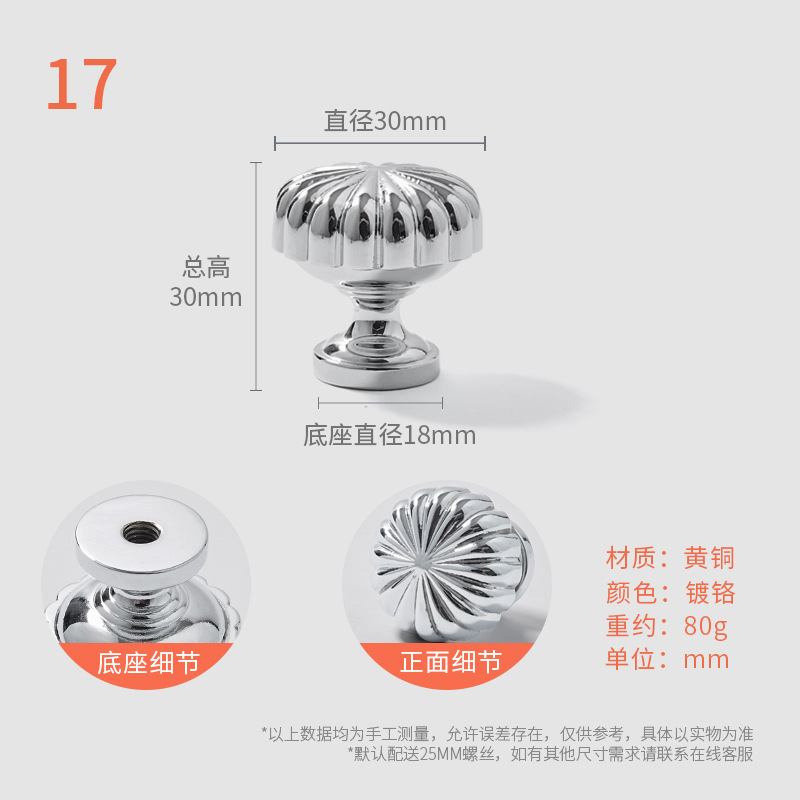 17

直径30mm

总高
30mm

底座直径18mm

底座细节

正面细节

材质：黄铜
颜色：镀铬
重约：80g
单位：mm

*以上数据均为手工测量，允许误差存在，仅供参考，具体以实物为准
*默认配送25MM螺丝，如有其他尺寸需求请联系在线客服