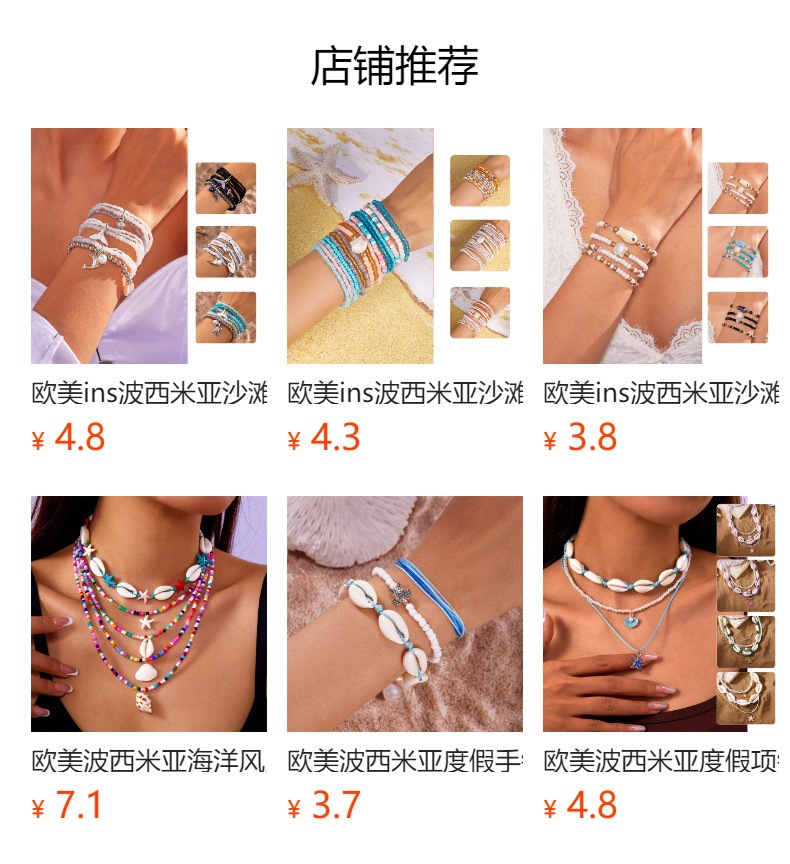 店铺推荐

欧美ins波西米亚沙滩

¥ 4.8

欧美ins波西米亚沙滩

¥ 4.3

欧美ins波西米亚沙滩

¥ 3.8

欧美波西米亚海洋风

¥ 7.1

欧美波西米亚度假手

¥ 3.7

欧美波西米亚度假项

¥ 4.8