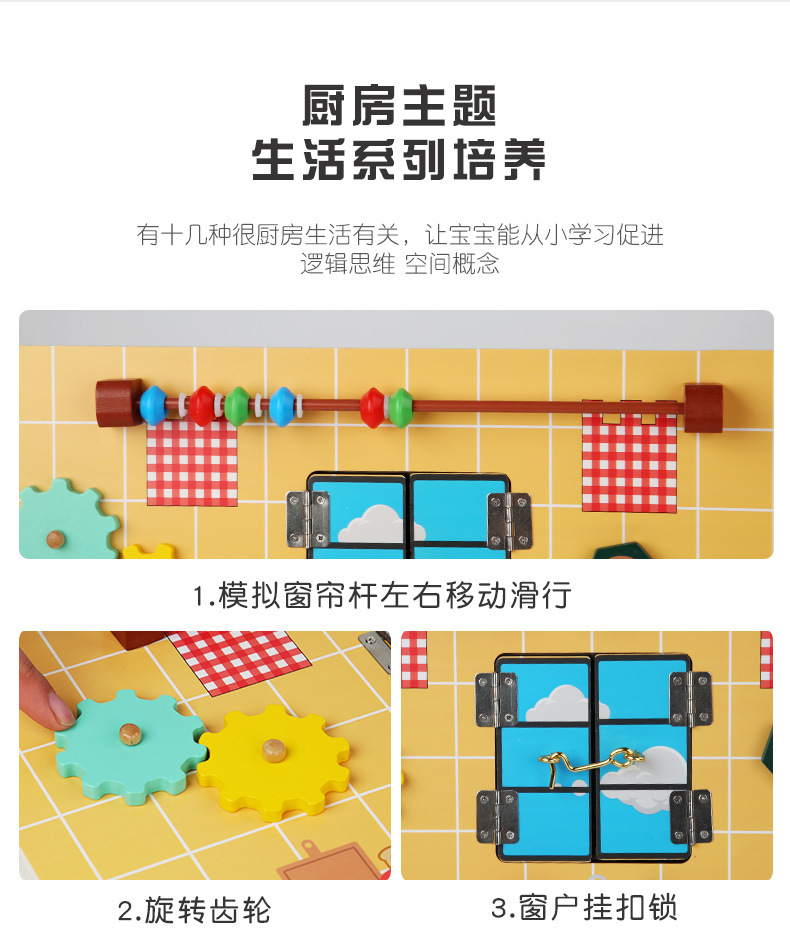 厨房主题
生活系列培养

有十几种很厨房生活有关，让宝宝能从小学习促进
逻辑思维 空间概念

1.模拟窗帘杆左右移动滑行

2.旋转齿轮

3.窗户挂扣锁