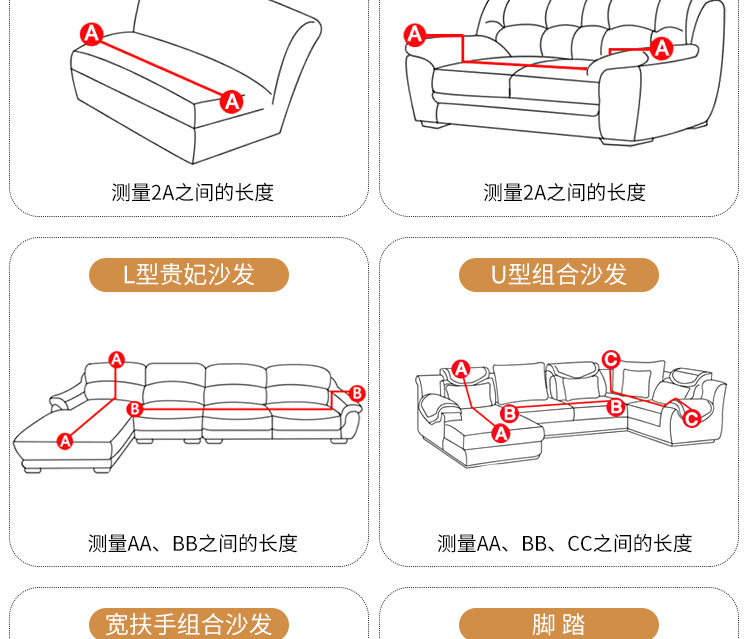 A
A
测量2A之间的长度

A
A
测量2A之间的长度

L型贵妃沙发

A
B
B
A
测量AA、BB之间的长度

U型组合沙发

A
C
B
B
A
C
测量AA、BB、CC之间的长度

宽扶手组合沙发

脚 踏