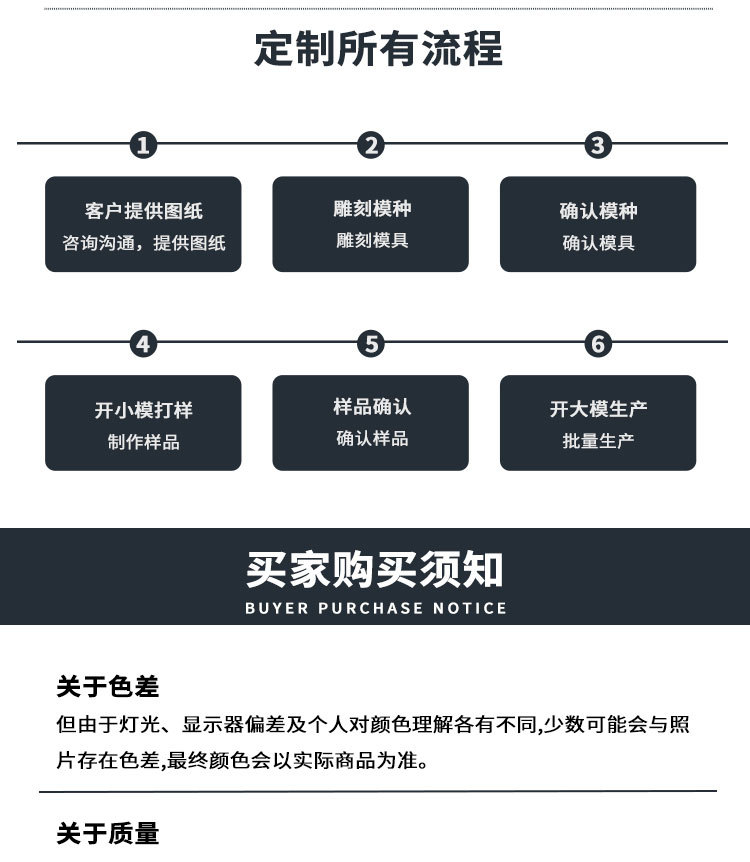 定制所有流程

1

客户提供图纸
咨询沟通，提供图纸

2

雕刻模种
雕刻模具

3

确认模种
确认模具

4

开小模打样
制作样品

5

样品确认
确认样品

6

开大模生产
批量生产

买家购买须知
BUYER PURCHASE NOTICE

关于色差

但由于灯光、显示器偏差及个人对颜色理解各有不同,少数可能会与照片存在色差,最终颜色会以实际商品为准。

关于质量