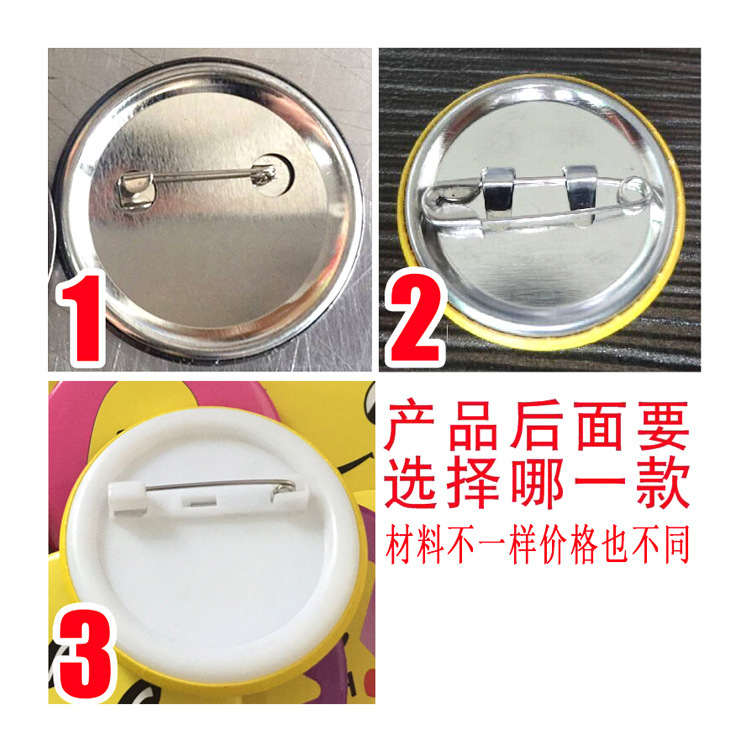 1

2

3

产品后面要
选择哪一款
材料不一样价格也不同