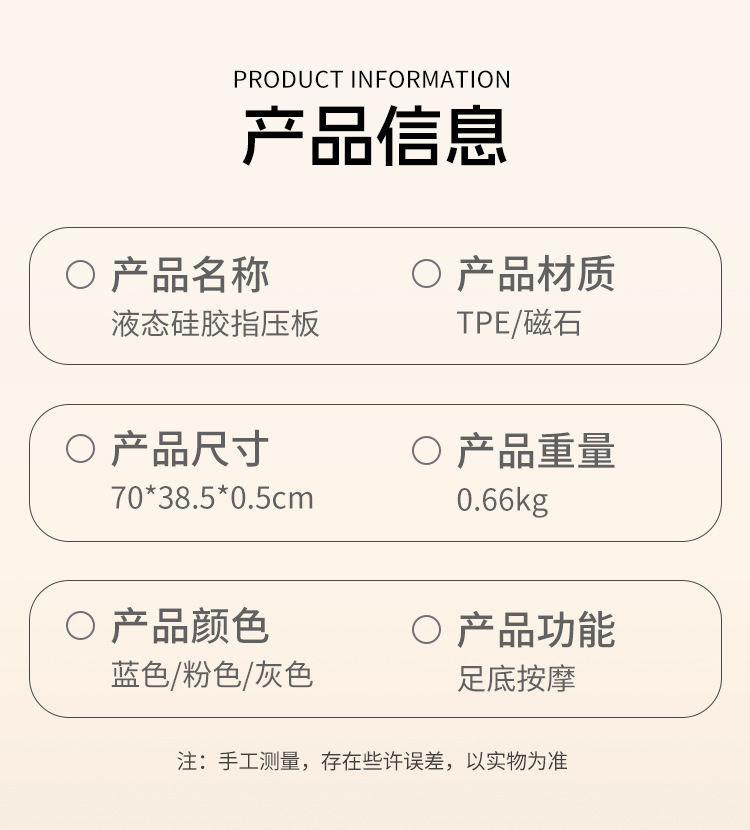 PRODUCT INFORMATION
产品信息

○ 产品名称
液态硅胶指压板

○ 产品材质
TPE/磁石

○ 产品尺寸
70*38.5*0.5cm

○ 产品重量
0.66kg

○ 产品颜色
蓝色/粉色/灰色

○ 产品功能
足底按摩

注：手工测量，存在些许误差，以实物为准