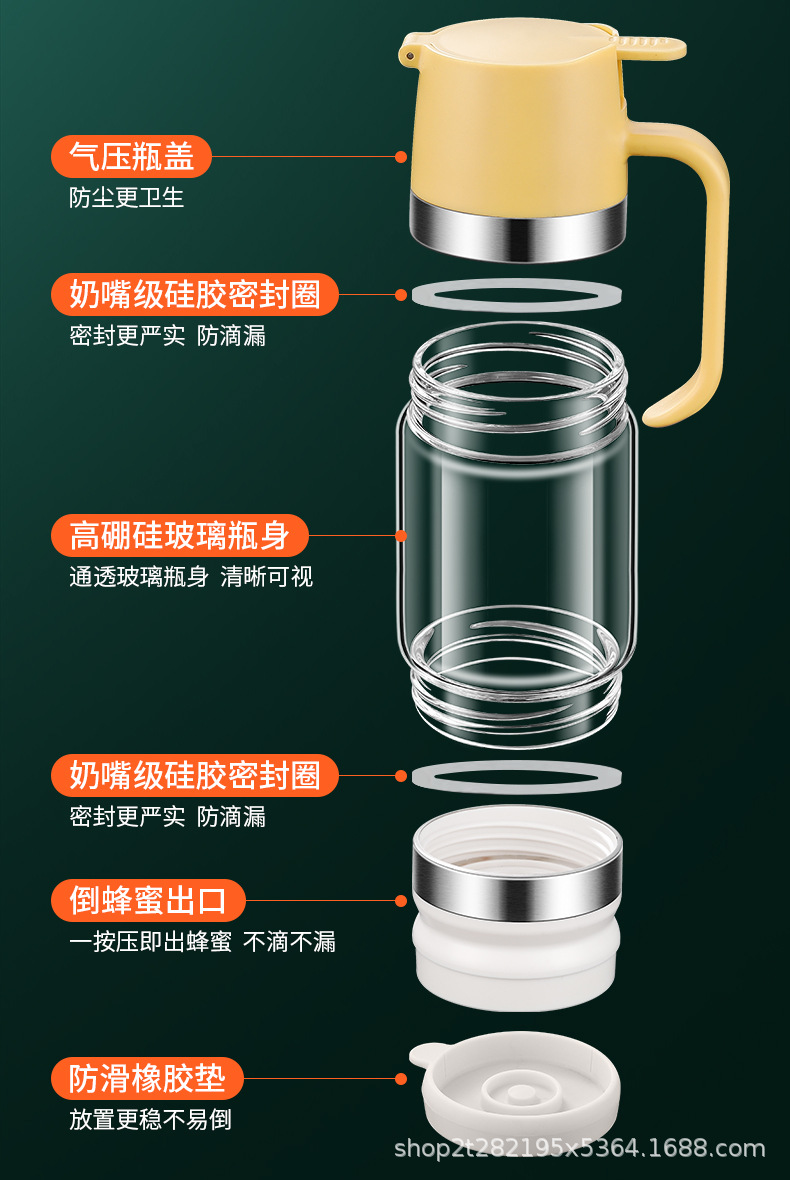 气压瓶盖
防尘更卫生

奶嘴级硅胶密封圈
密封更严实 防滴漏

高硼硅玻璃瓶身
通透玻璃瓶身 清晰可视

奶嘴级硅胶密封圈
密封更严实 防滴漏

倒蜂蜜出口
一按压即出蜂蜜 不滴不漏

防滑橡胶垫
放置更稳不易倒

shop2t282195x5364.1688.com