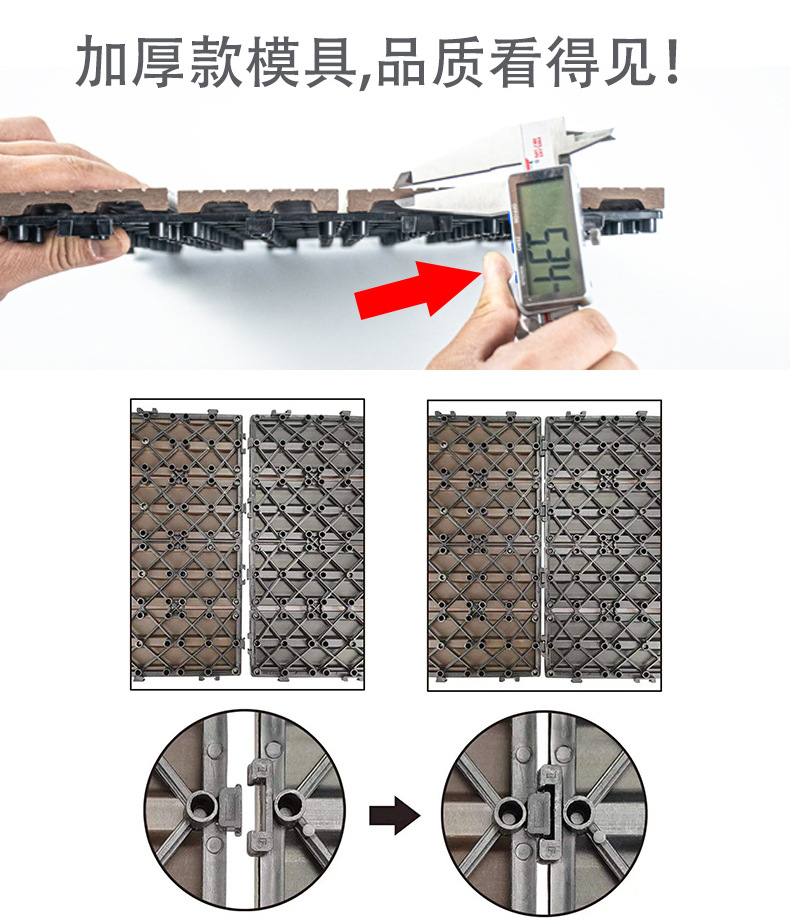 加厚款模具,品质看得见!

5.34