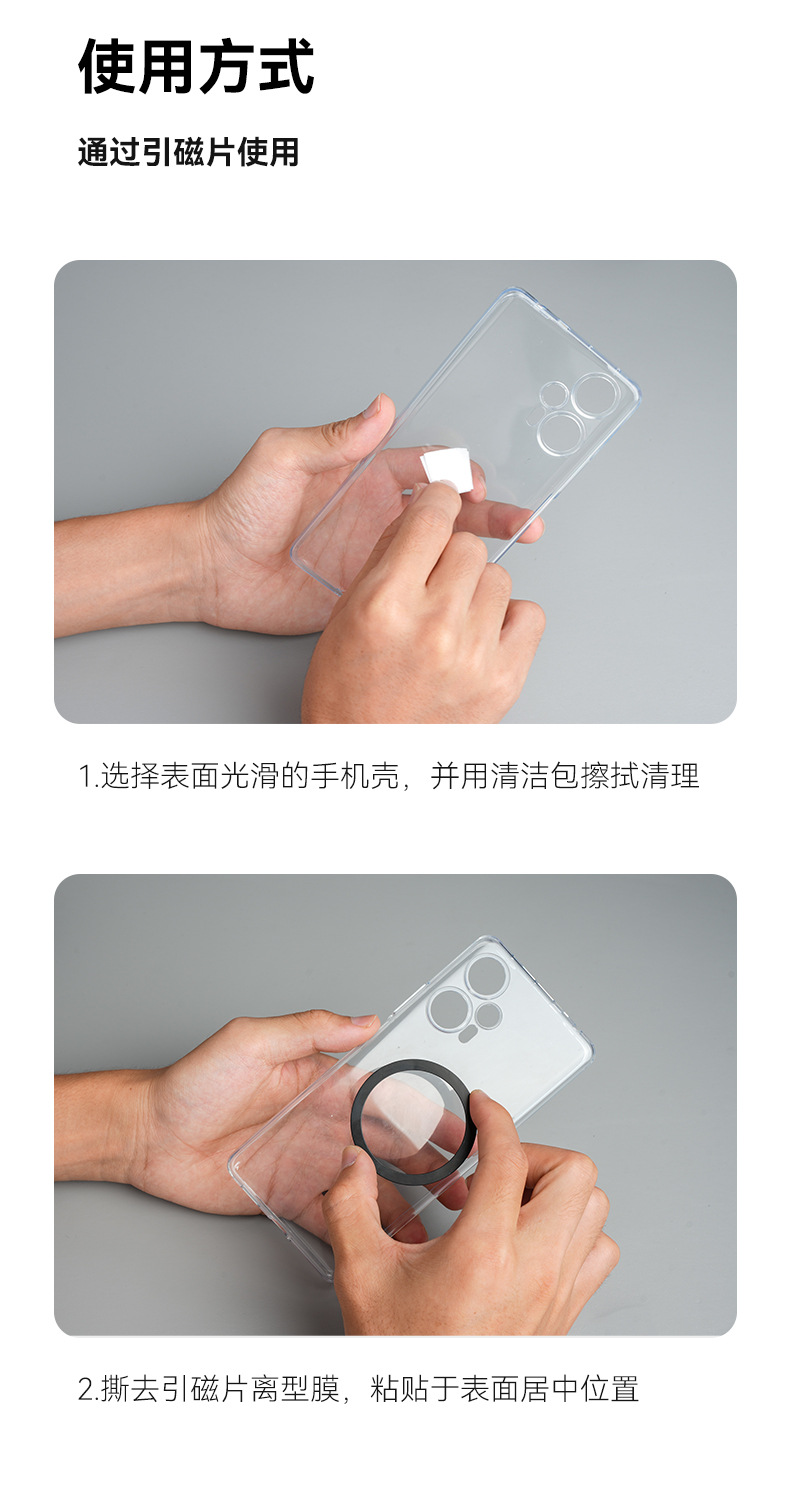 使用方式

通过引磁片使用

1.选择表面光滑的手机壳，并用清洁包擦拭清理

2.撕去引磁片离型膜，粘贴于表面居中位置