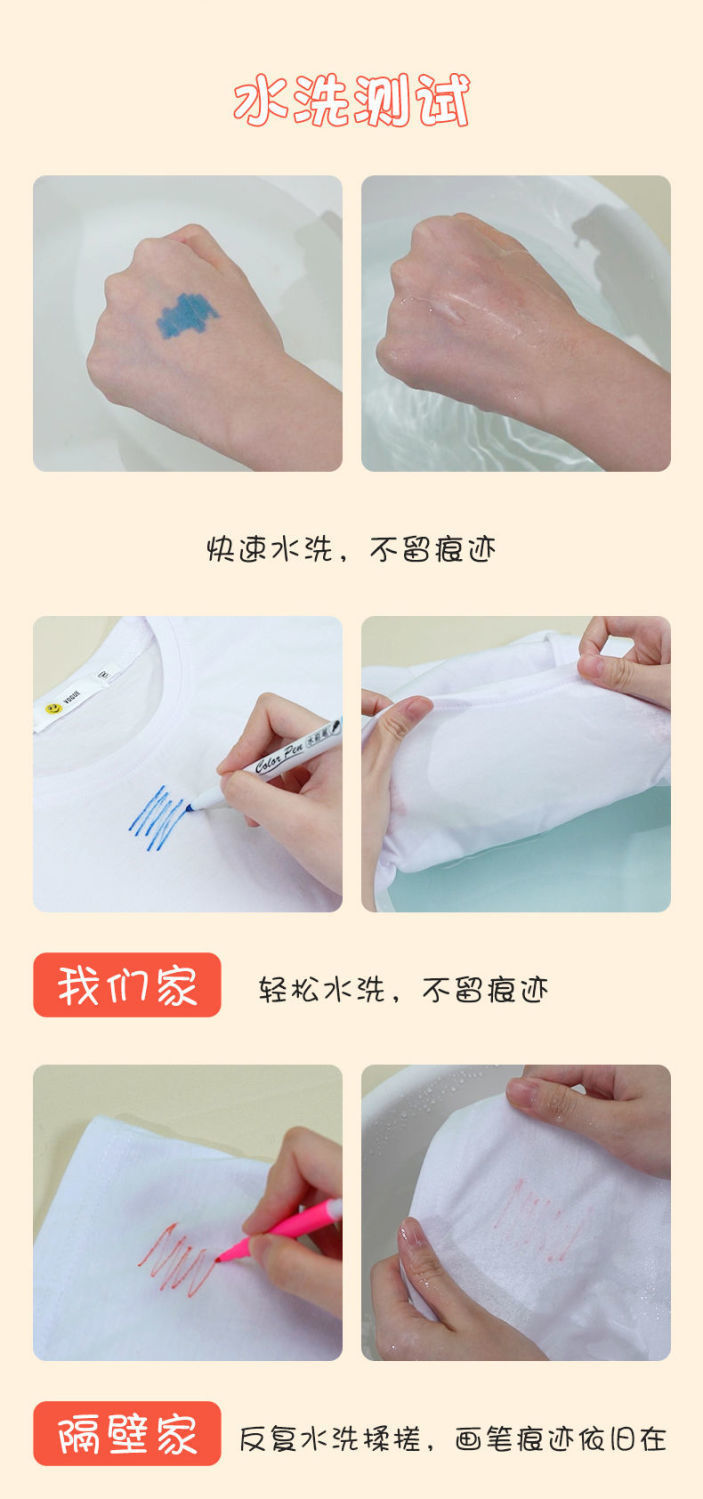 水洗测试

快速水洗，不留痕迹

Color Pen 水彩笔

我们家

轻松水洗，不留痕迹

隔壁家

反复水洗揉搓，画笔痕迹依旧在