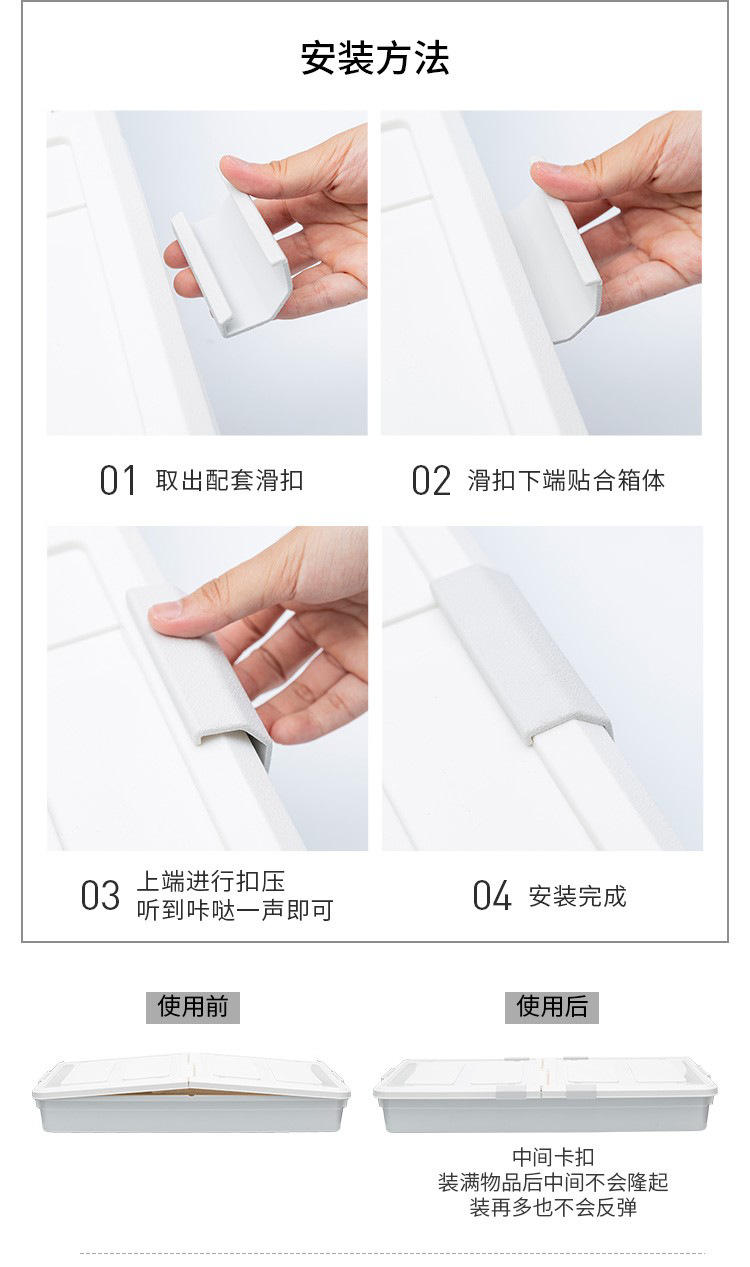 安装方法

01 取出配套滑扣

02 滑扣下端贴合箱体

03 上端进行扣压
听到咔哒一声即可

04 安装完成

使用前

使用后

中间卡扣
装满物品后中间不会隆起
装再多也不会反弹