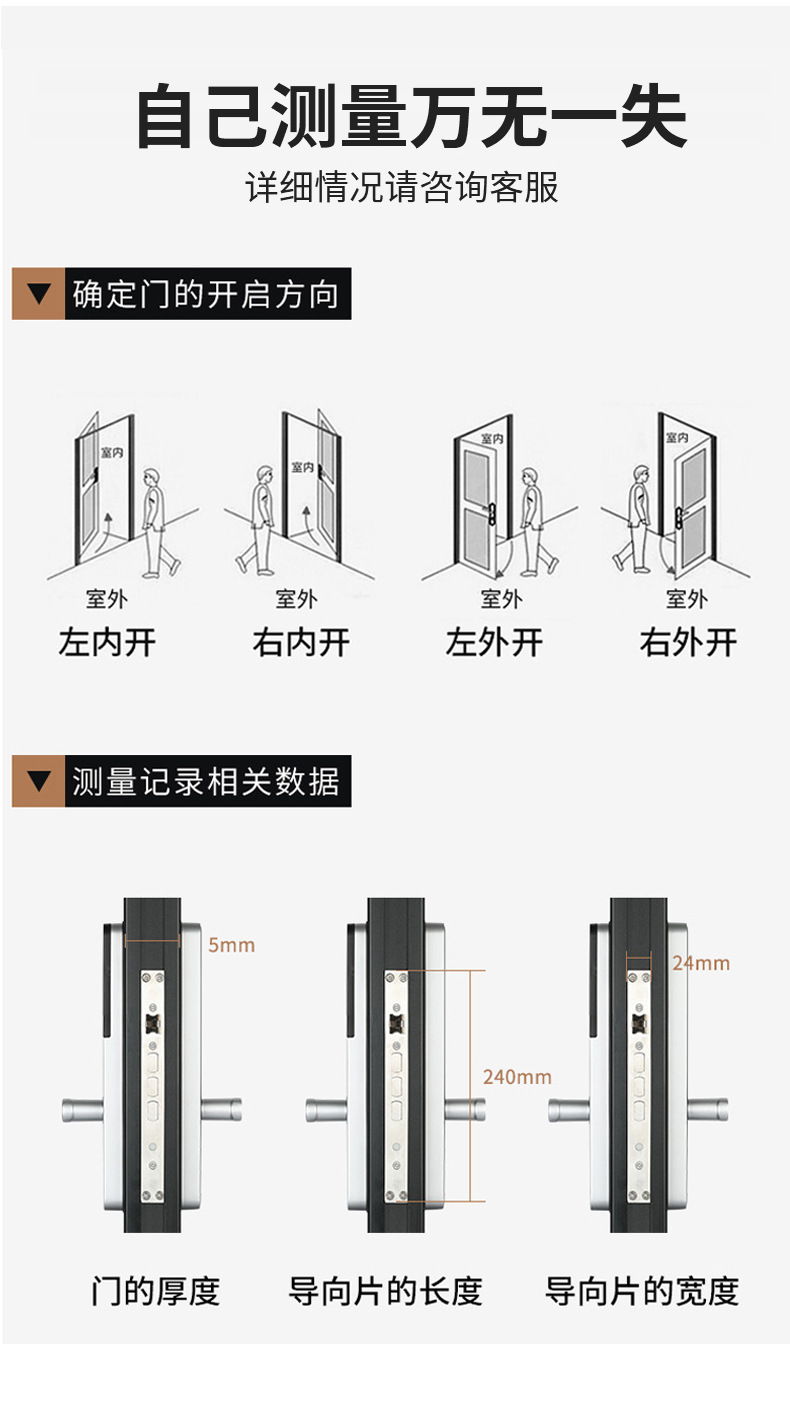 自己测量万无一失
详细情况请咨询客服

▼ 确定门的开启方向

室内
室外
左内开

室内
室外
右内开

室内
室外
左外开

室内
室外
右外开

▼ 测量记录相关数据

5mm
门的厚度

240mm
导向片的长度

24mm
导向片的宽度