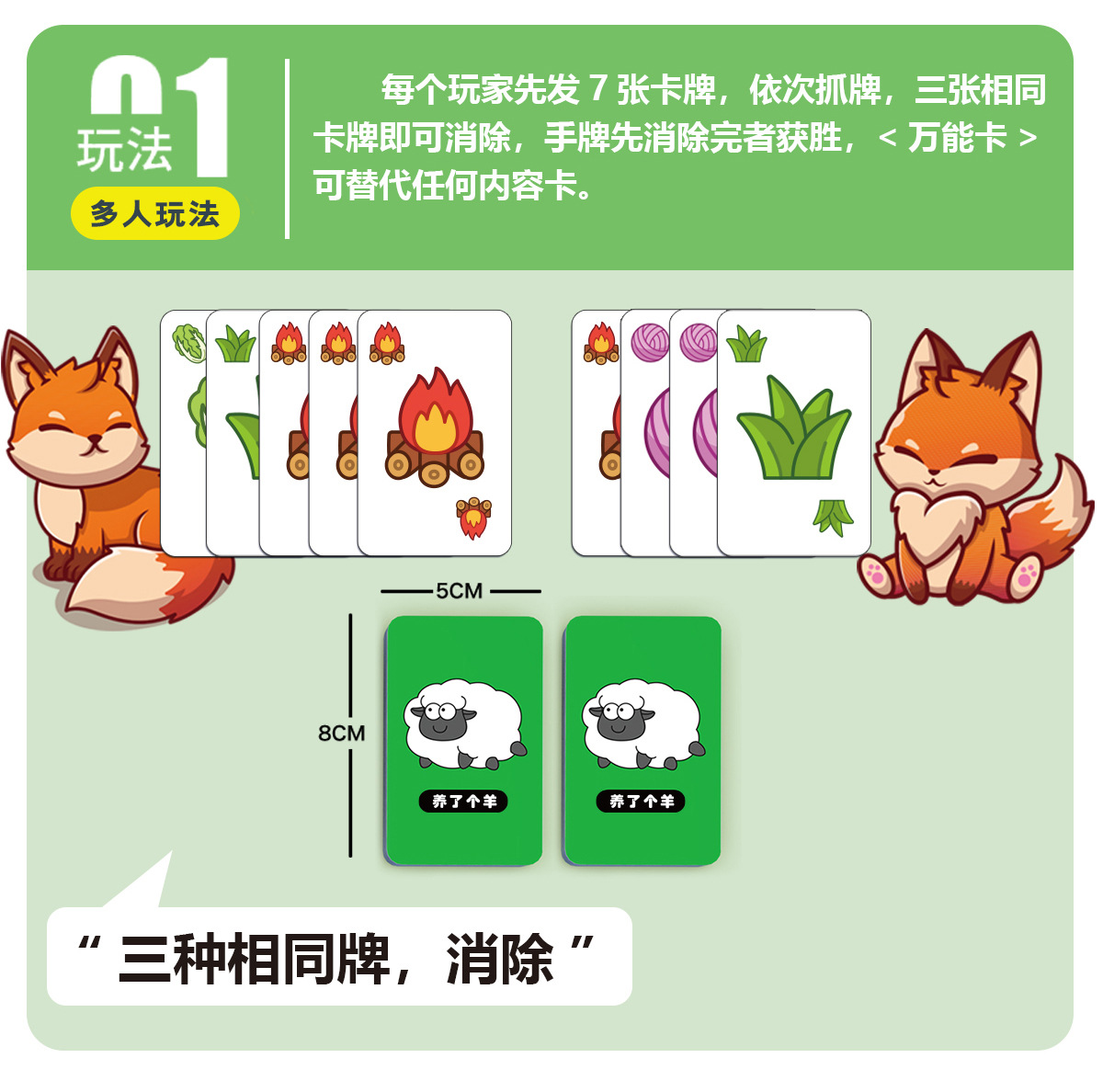 01
玩法
多人玩法

每个玩家先发 7 张卡牌，依次抓牌，三张相同卡牌即可消除，手牌先消除完者获胜，< 万能卡 > 可替代任何内容卡。

5CM
8CM
养了个羊
养了个羊

“ 三种相同牌，消除 ”