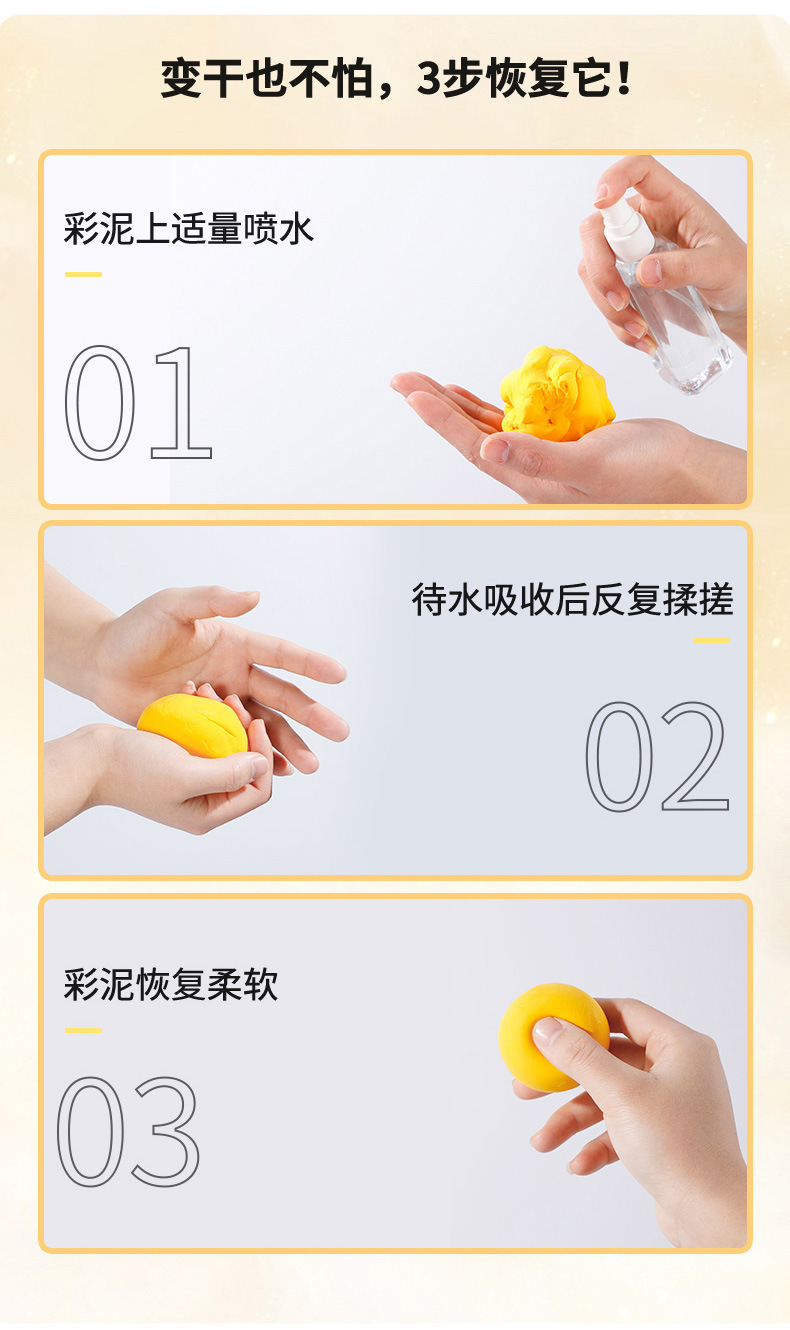 变干也不怕，3步恢复它！

彩泥上适量喷水

01

待水吸收后反复揉搓

02

彩泥恢复柔软

03