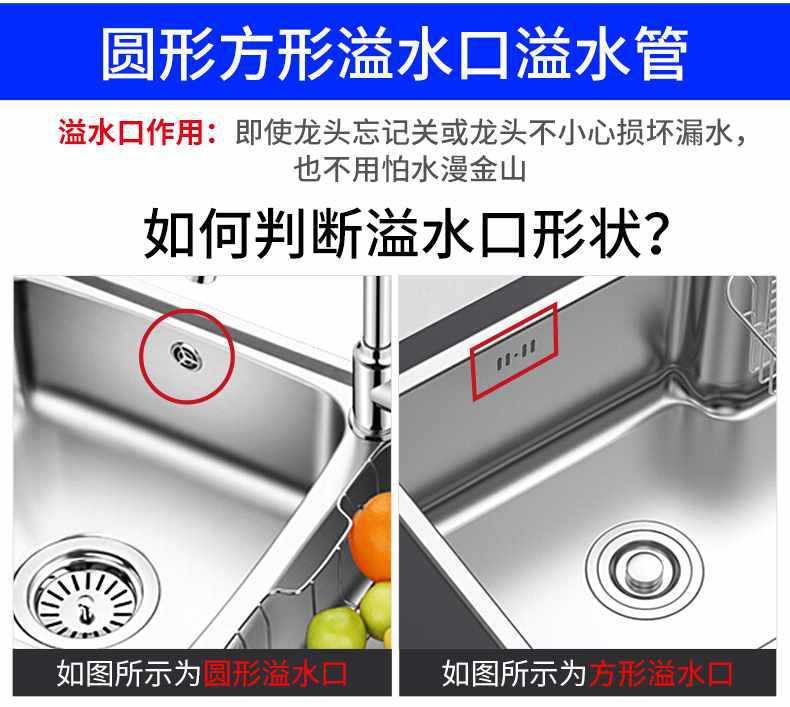 圆形方形溢水口溢水管

溢水口作用：即使龙头忘记关或龙头不小心损坏漏水，也不用怕水漫金山

如何判断溢水口形状？

如图所示为圆形溢水口

如图所示为方形溢水口