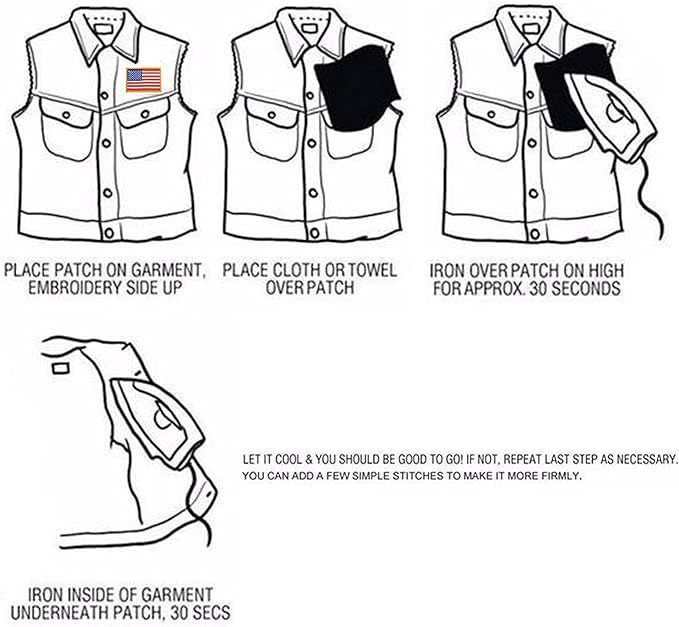 PLACE PATCH ON GARMENT, EMBROIDERY SIDE UP

PLACE CLOTH OR TOWEL OVER PATCH

IRON OVER PATCH ON HIGH FOR APPROX. 30 SECONDS

IRON INSIDE OF GARMENT UNDERNEATH PATCH, 30 SECS

LET IT COOL & YOU SHOULD BE GOOD TO GO! IF NOT, REPEAT LAST STEP AS NECESSARY.
YOU CAN ADD A FEW SIMPLE STITCHES TO MAKE IT MORE FIRMLY.