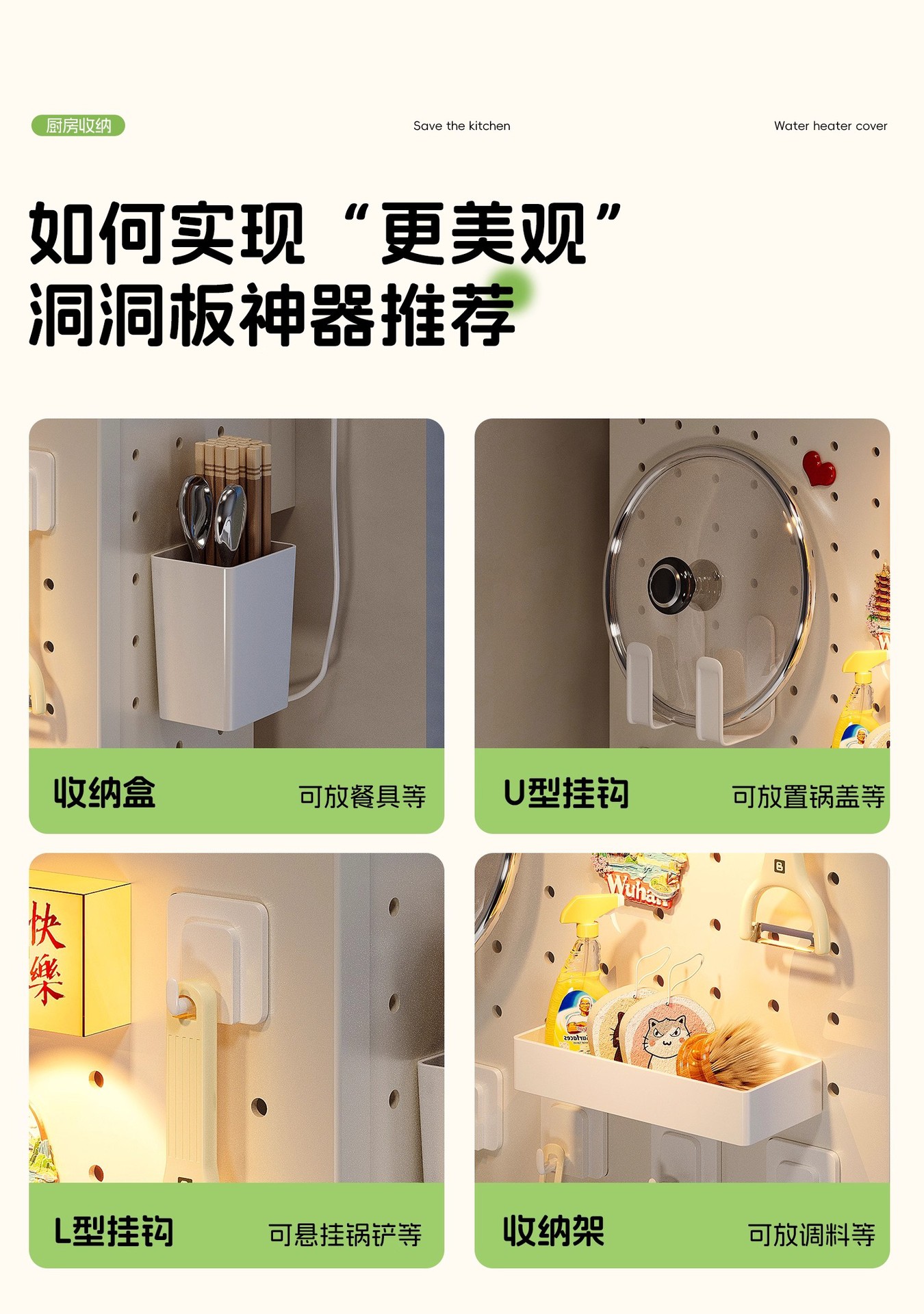 厨房收纳

Save the kitchen

Water heater cover

如何实现“更美观”
洞洞板神器推荐

收纳盒 可放餐具等

U型挂钩 可放置锅盖等

快樂

L型挂钩 可悬挂锅铲等

Wuhan

收纳架 可放调料等