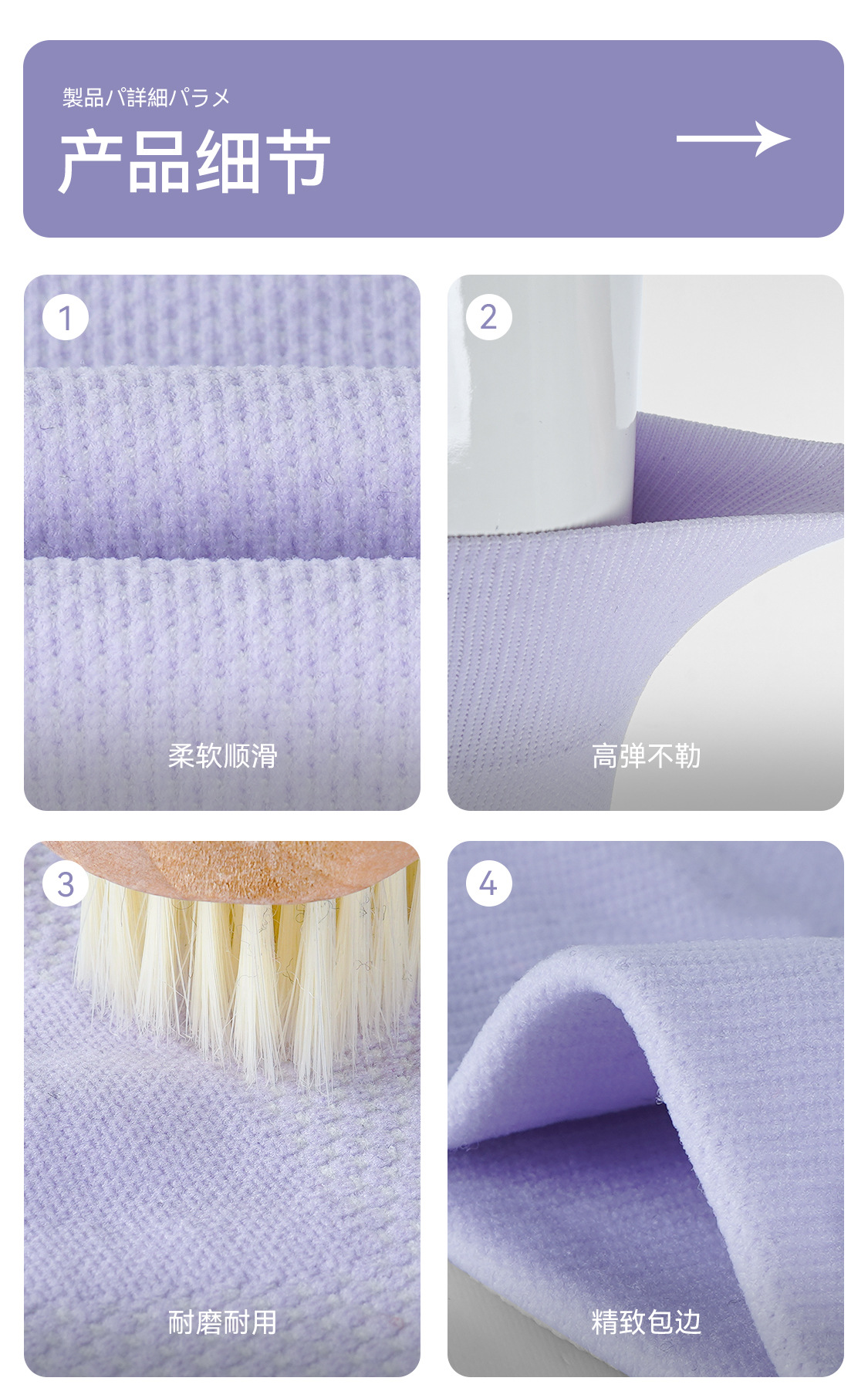 製品パ詳細パラメ
产品细节

1
柔软顺滑

2
高弹不勒

3
耐磨耐用

4
精致包边