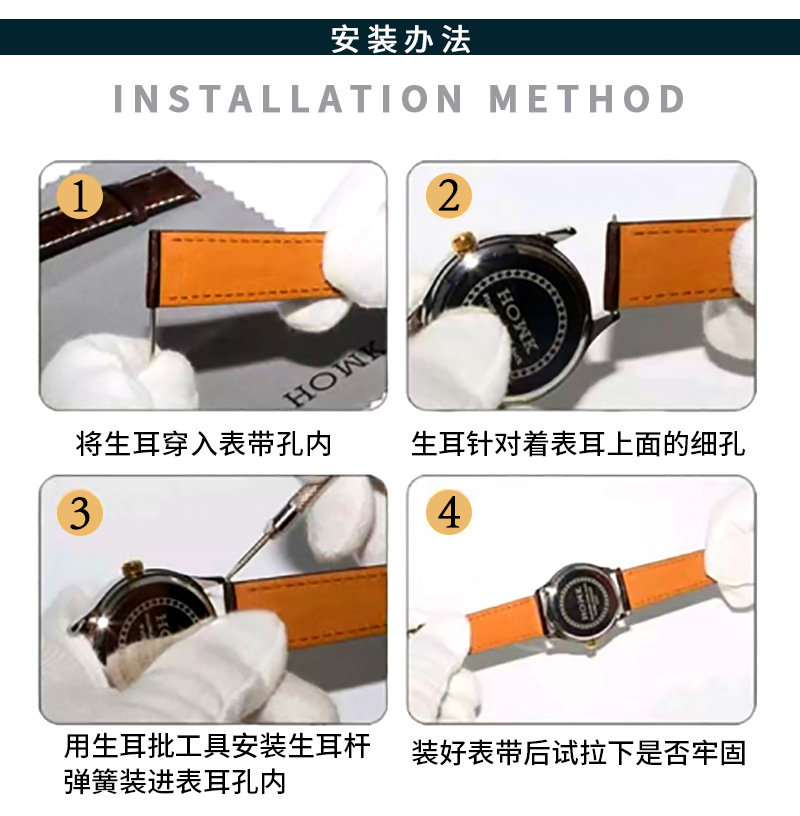 安装办法

INSTALLATION METHOD

1

HOWK

将生耳穿入表带孔内

2

HOWK

生耳针对着表耳上面的细孔

3

用生耳批工具安装生耳杆弹簧装进表耳孔内

4

HOWK

装好表带后试拉下是否牢固