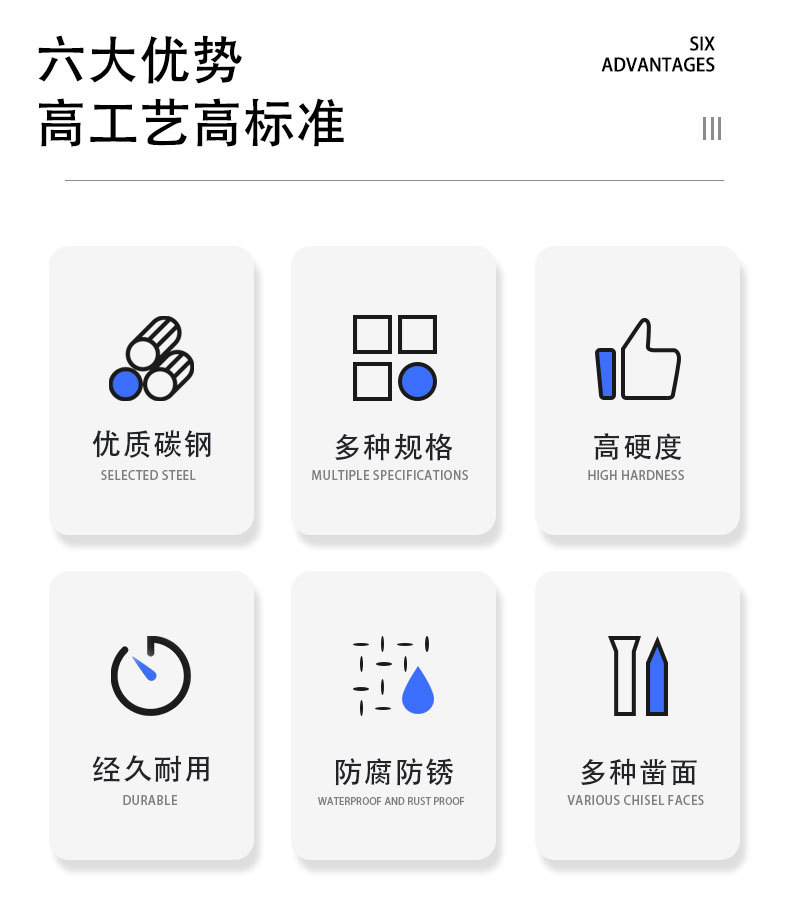 六大优势
高工艺高标准

SIX
ADVANTAGES

优质碳钢
SELECTED STEEL

多种规格
MULTIPLE SPECIFICATIONS

高硬度
HIGH HARDNESS

经久耐用
DURABLE

防腐防锈
WATERPROOF AND RUST PROOF

多种凿面
VARIOUS CHISEL FACES