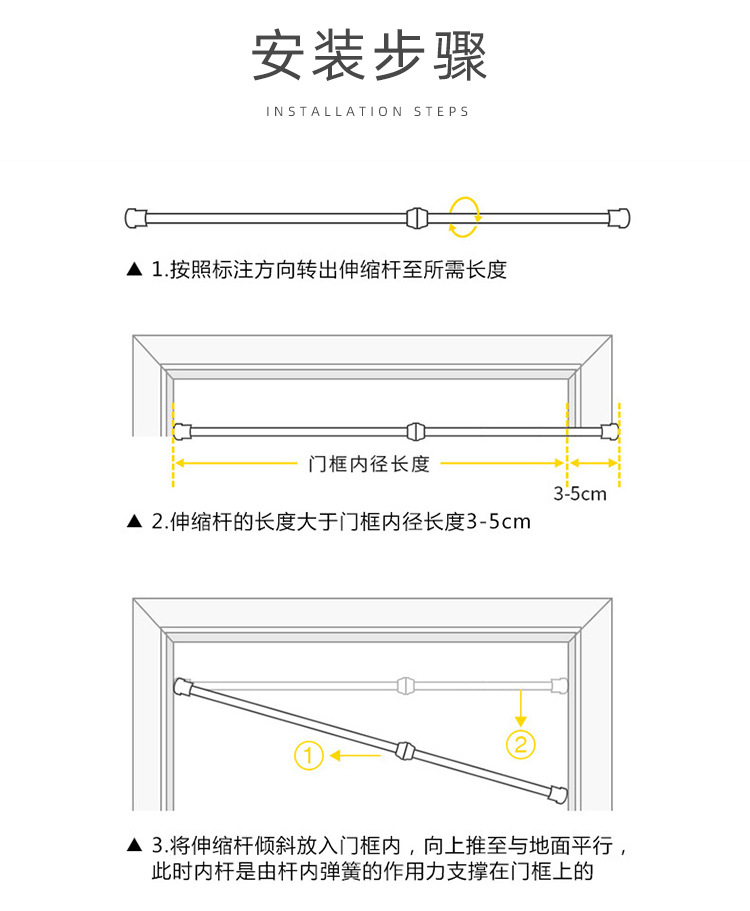 安装步骤

INSTALLATION STEPS

▲ 1.按照标注方向转出伸缩杆至所需长度

门框内径长度

3-5cm

▲ 2.伸缩杆的长度大于门框内径长度3-5cm

①

②

▲ 3.将伸缩杆倾斜放入门框内，向上推至与地面平行，此时内杆是由杆内弹簧的作用力支撑在门框上的