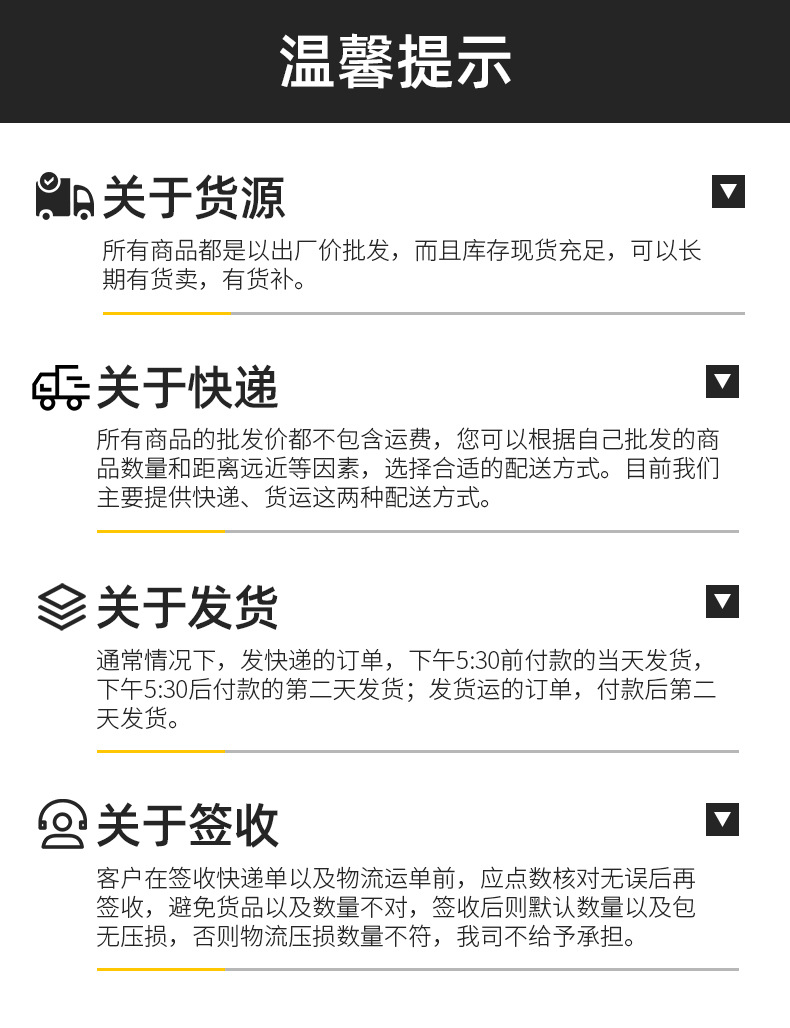 温馨提示

关于货源

所有商品都是以出厂价批发，而且库存现货充足，可以长期有货卖，有货补。

关于快递

所有商品的批发价都不包含运费，您可以根据自己批发的商品数量和距离远近等因素，选择合适的配送方式。目前我们主要提供快递、货运这两种配送方式。

关于发货

通常情况下，发快递的订单，下午5:30前付款的当天发货，下午5:30后付款的第二天发货；发货运的订单，付款后第二天发货。

关于签收

客户在签收快递单以及物流运单前，应点数核对无误后再签收，避免货品以及数量不对，签收后则默认数量以及包无压损，否则物流压损数量不符，我司不给予承担。