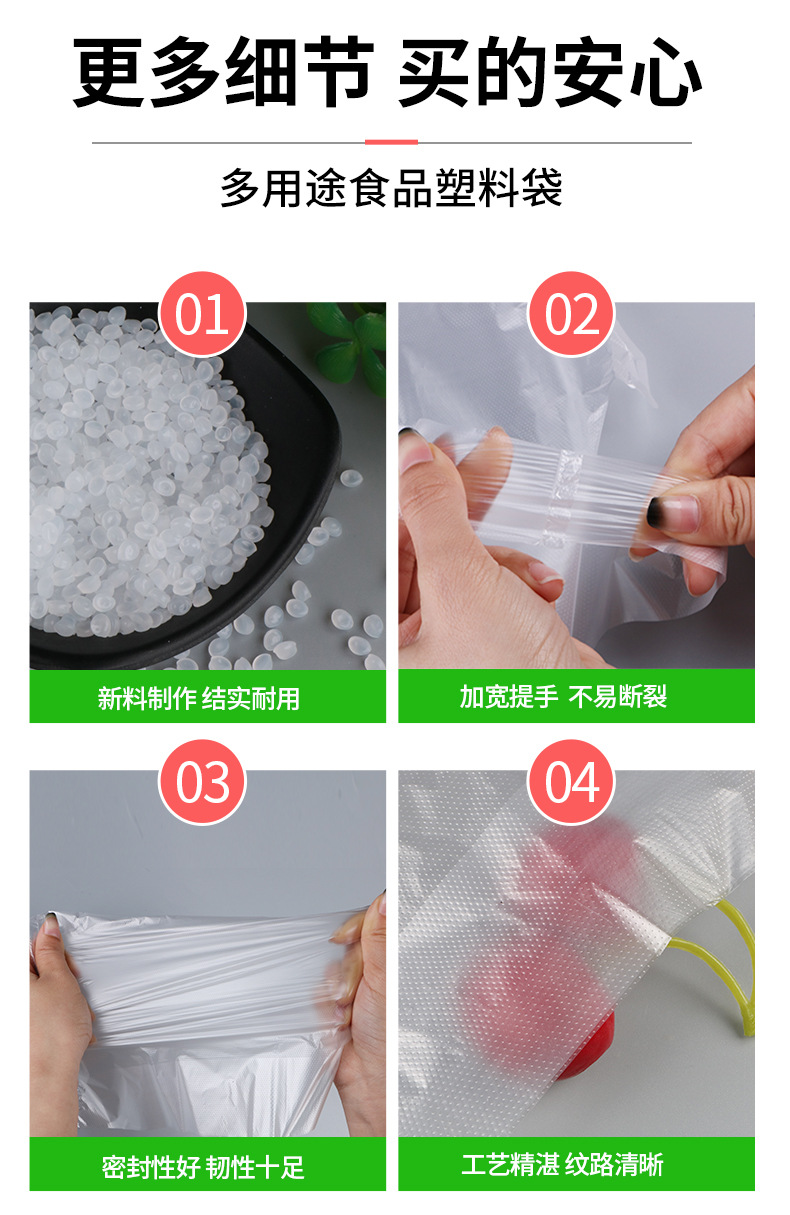 更多细节 买的安心

多用途食品塑料袋

01

新料制作 结实耐用

02

加宽提手 不易断裂

03

密封性好 韧性十足

04

工艺精湛 纹路清晰